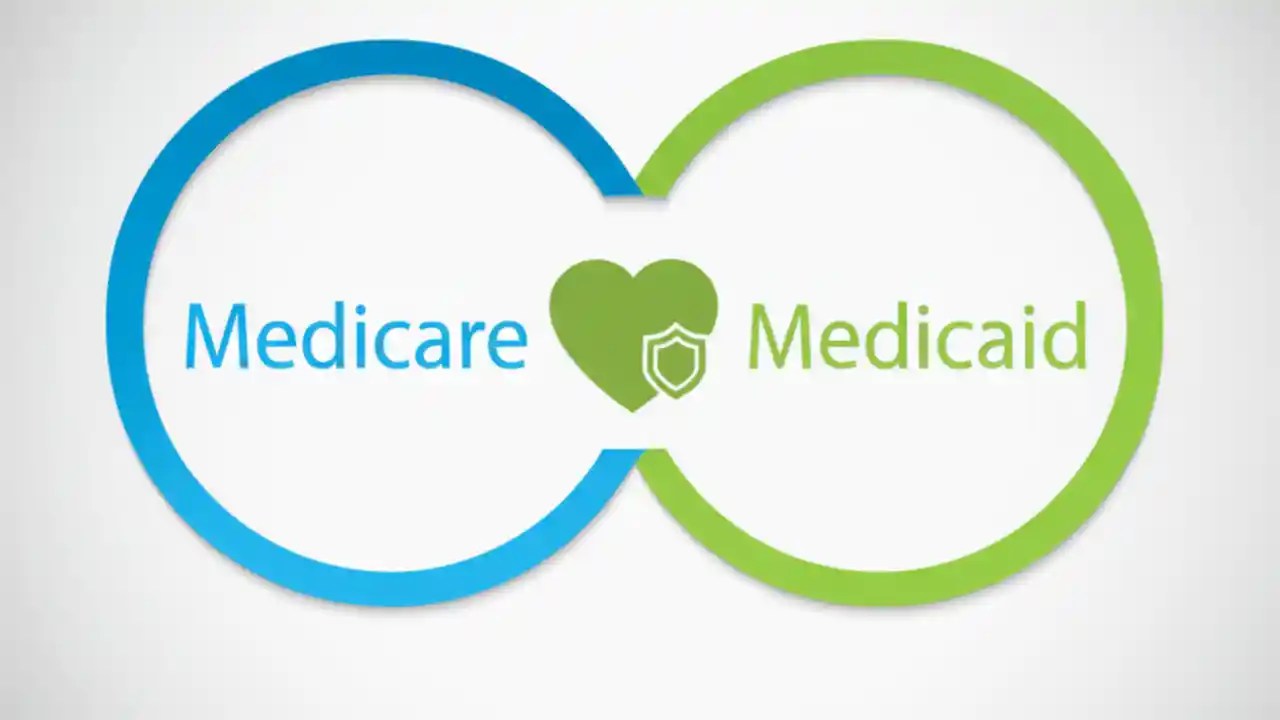 Medicare Medicaid