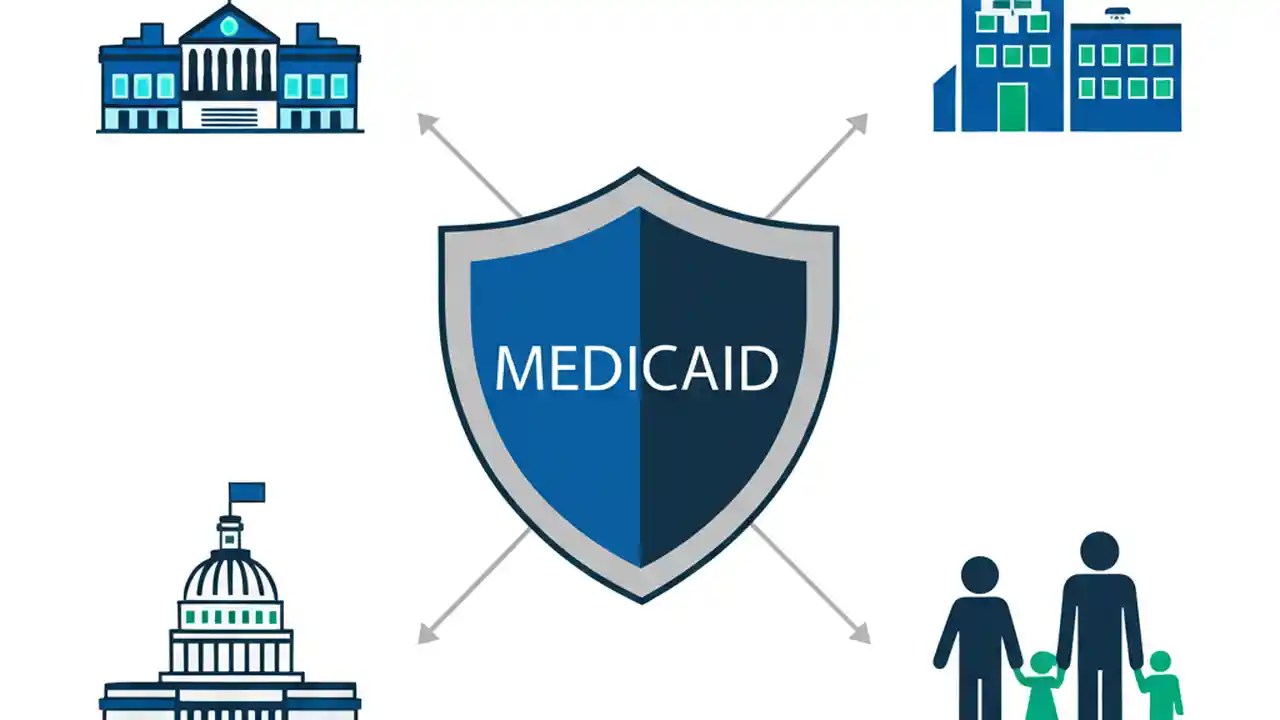 MEDICAID