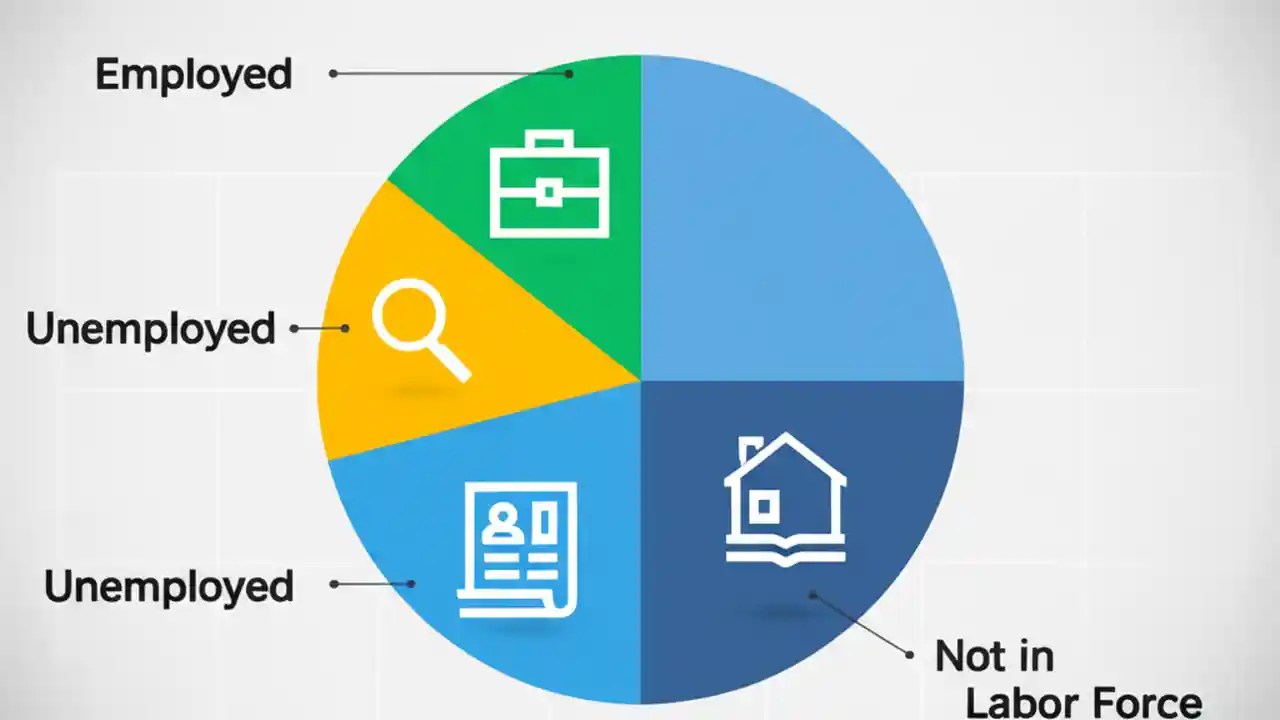 Employed

Unemployed

Unemployed

Not in Labor Force