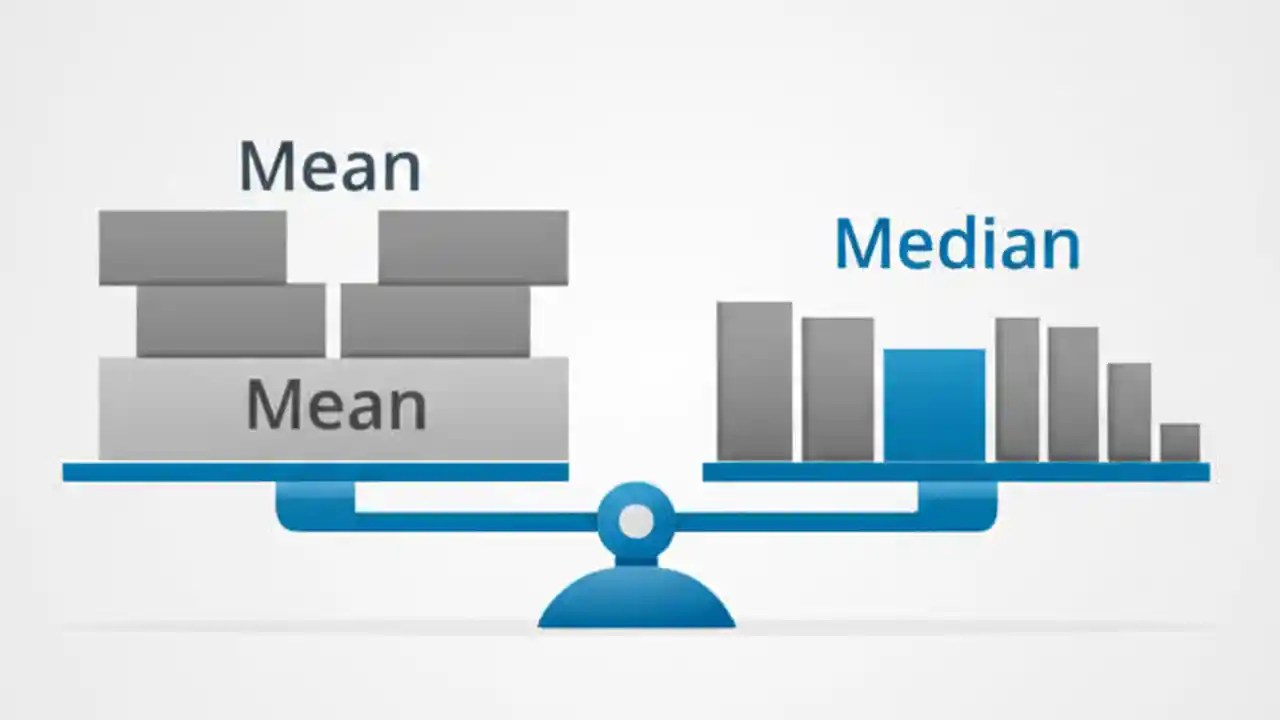 Mean

Mean

Median