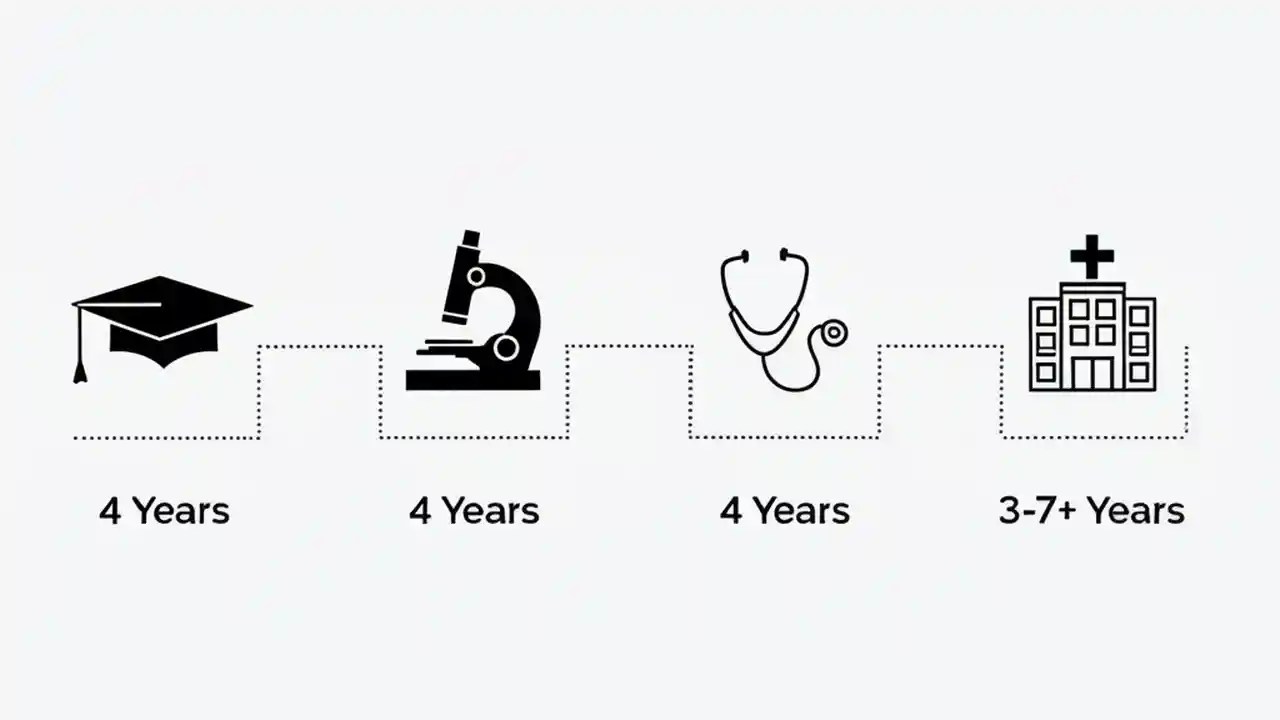 4 Years

4 Years

4 Years

3-7+ Years