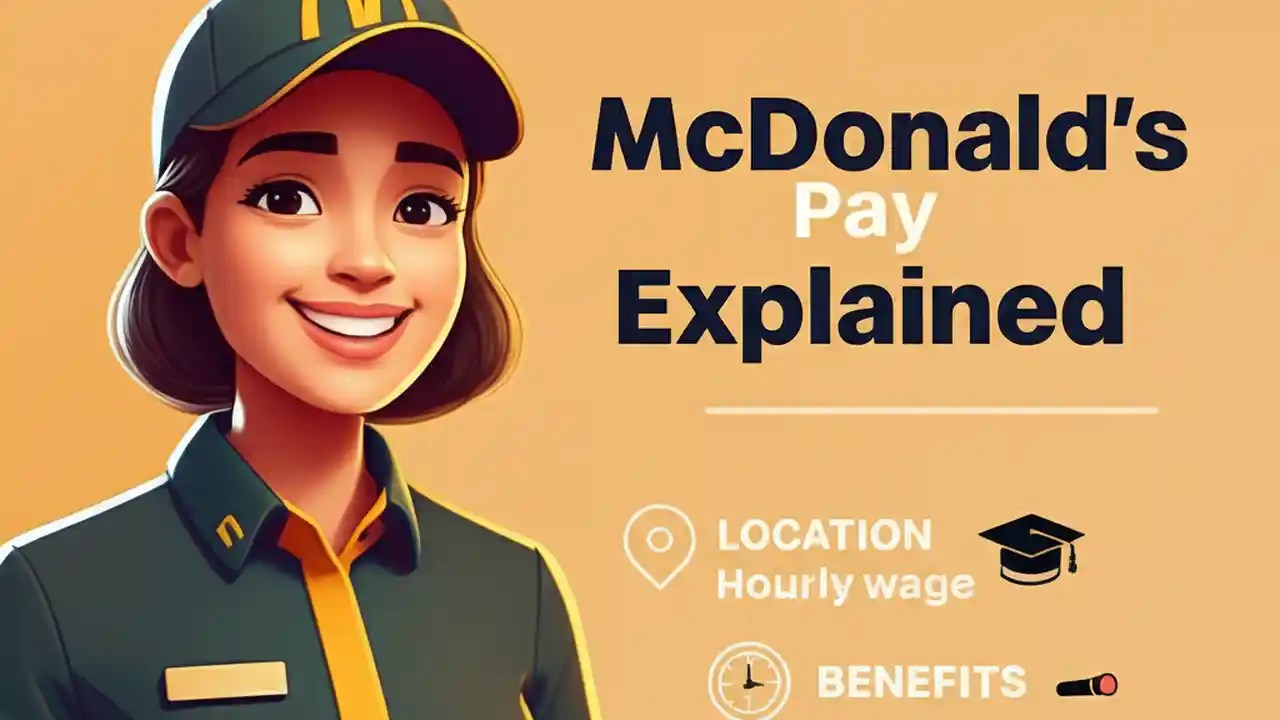 McDonald's
Pay
Explained

LOCATION
Hourly wage

BENEFITS