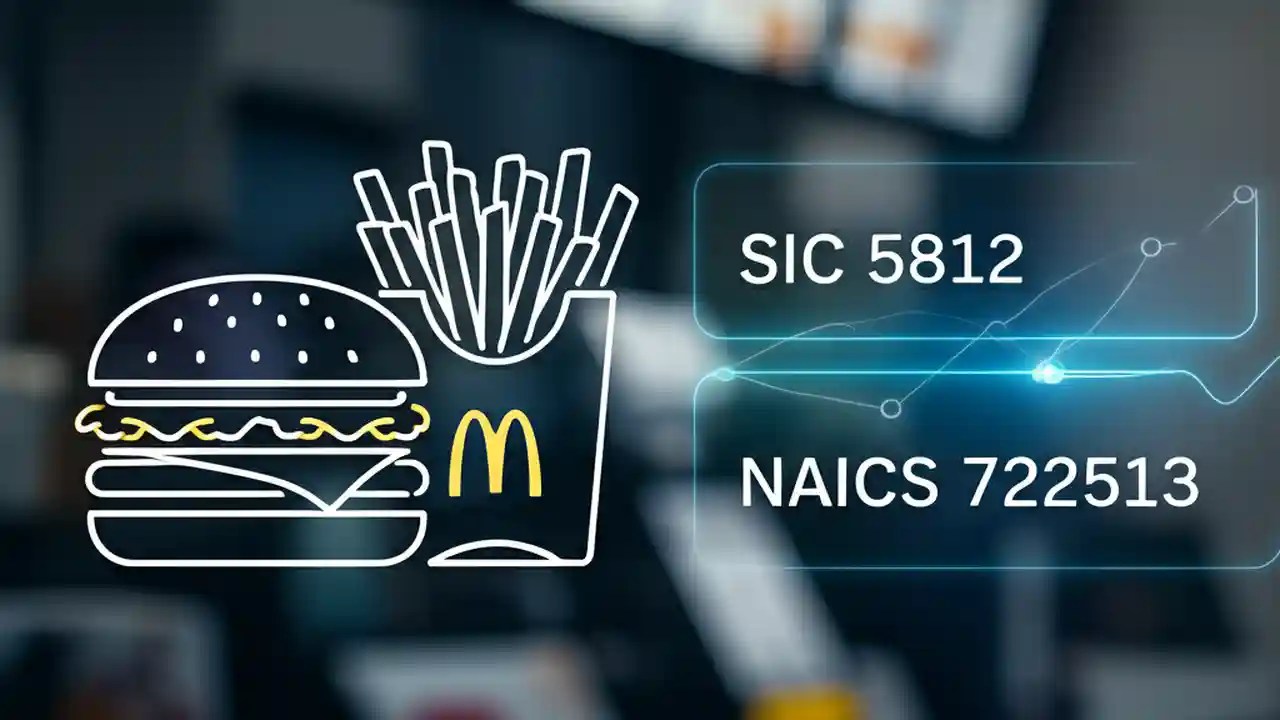 M

SIC 5812

NAICS 722513