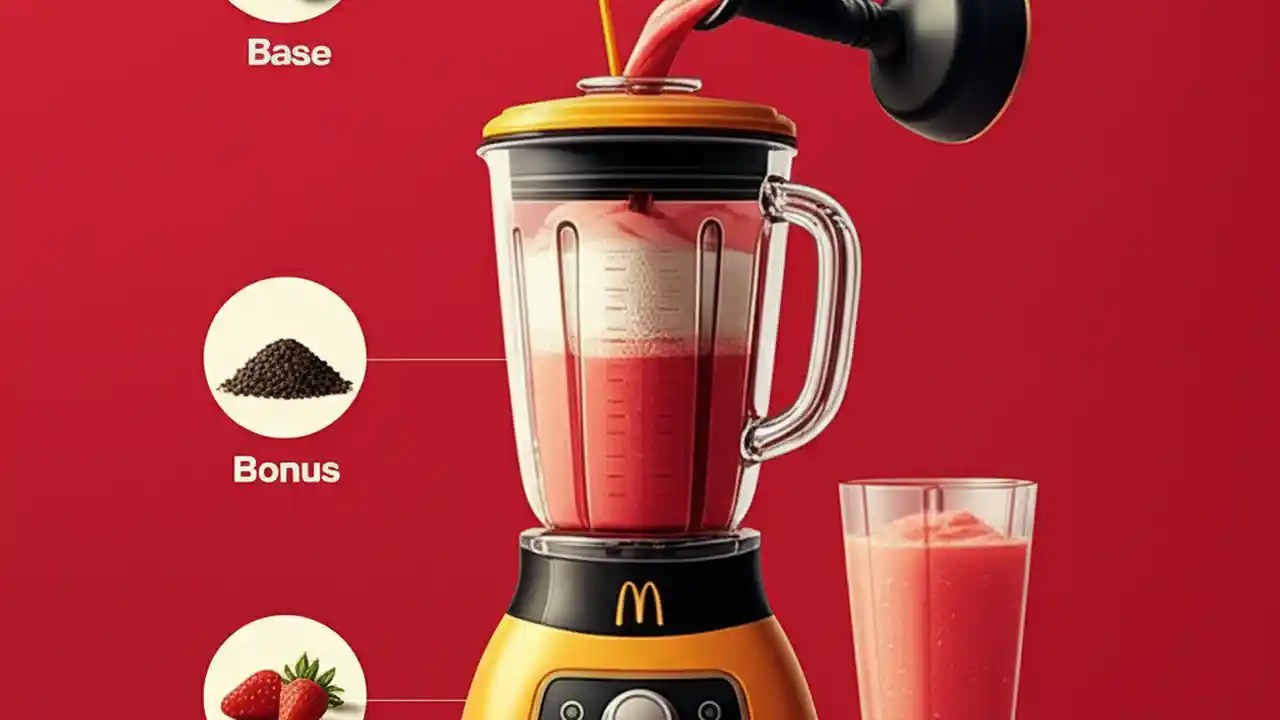 Base

Bonus

M