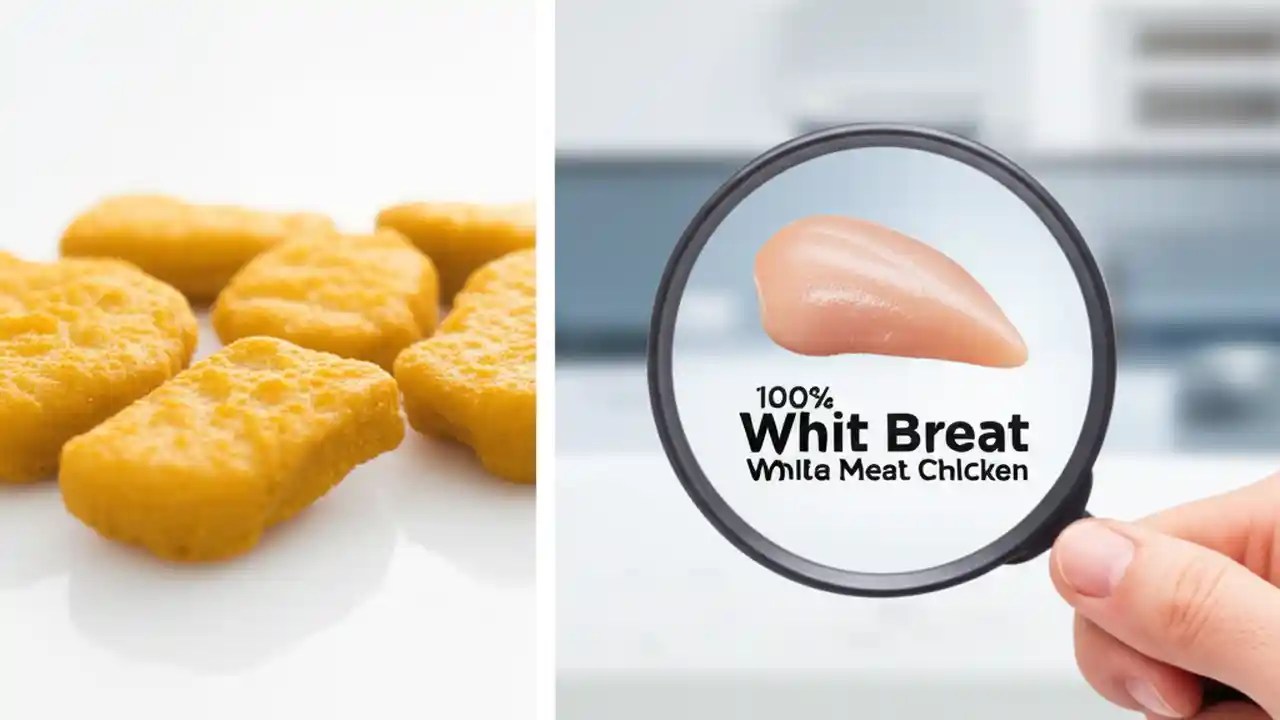 100%
Whit Breat
Whita Meat Chicken