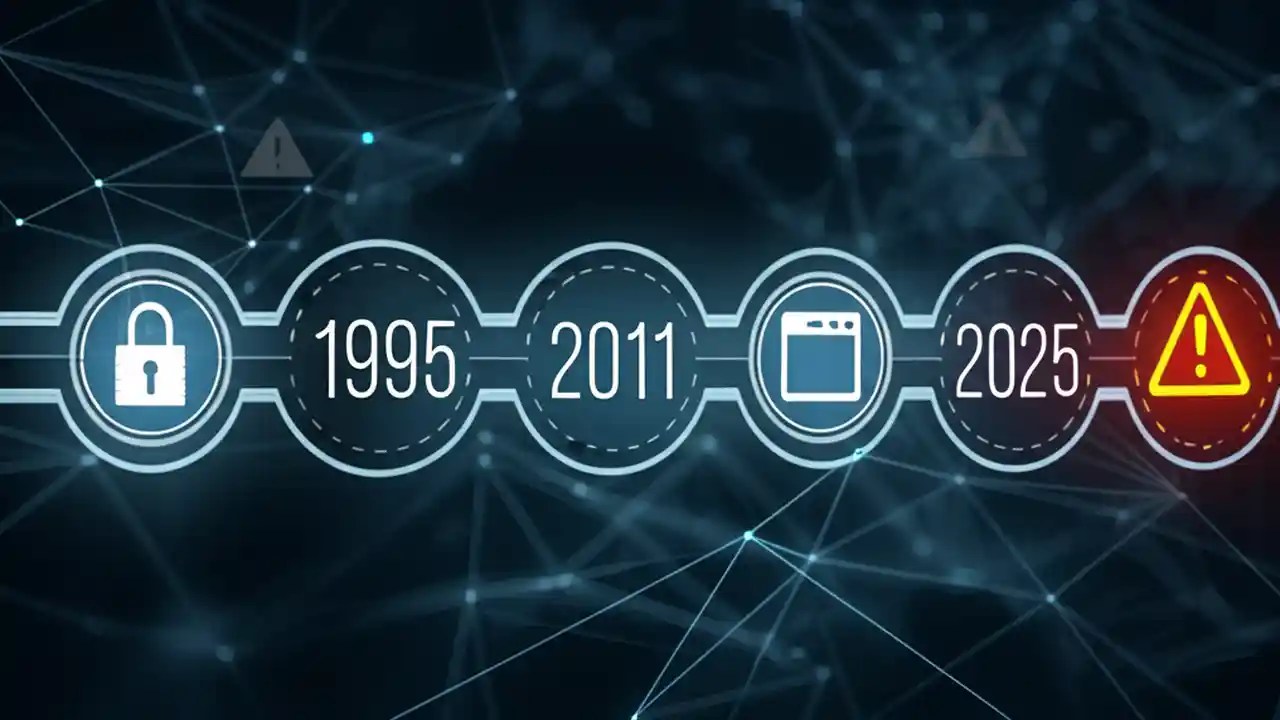 1995

2011

2025