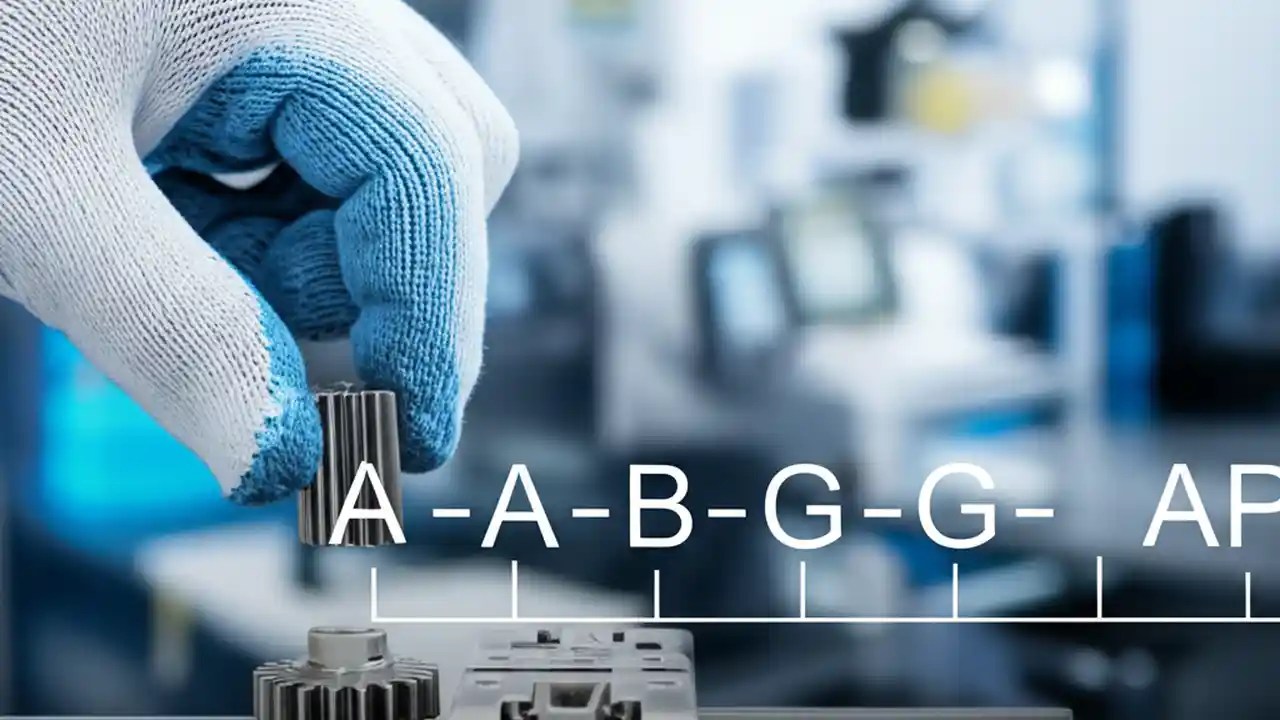 A - A - B - G - G - AP