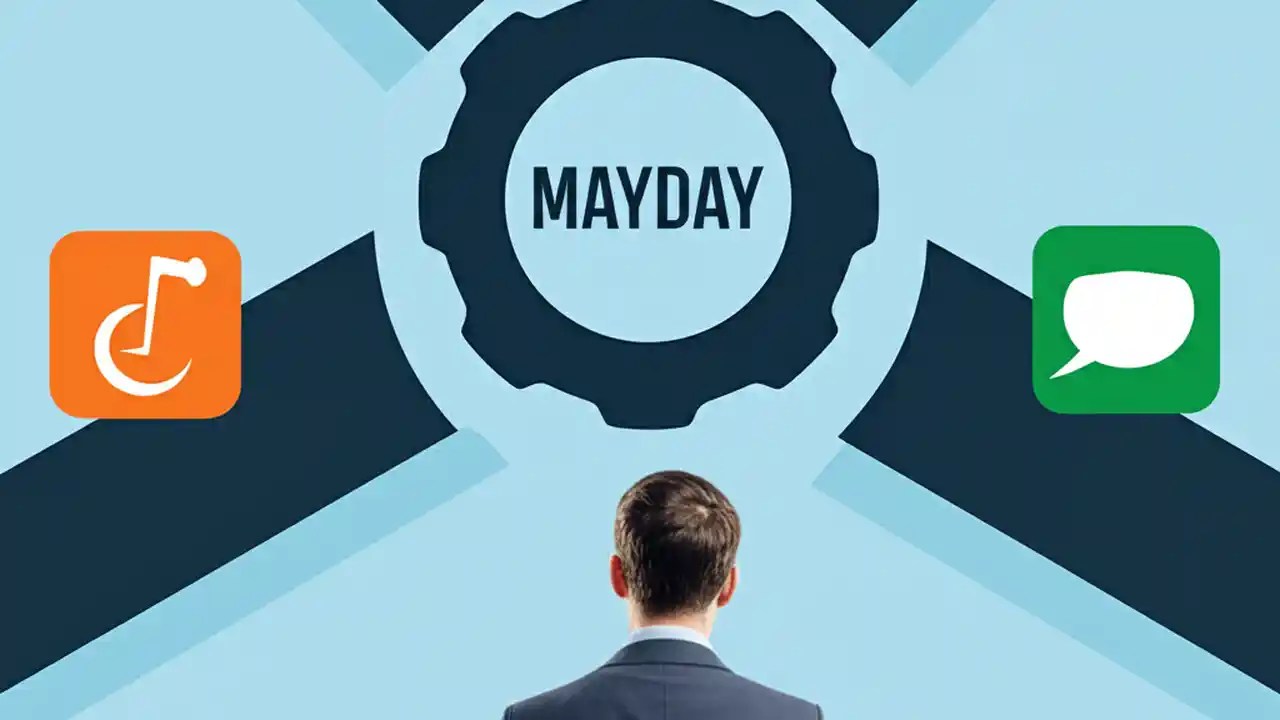 MAYDAY