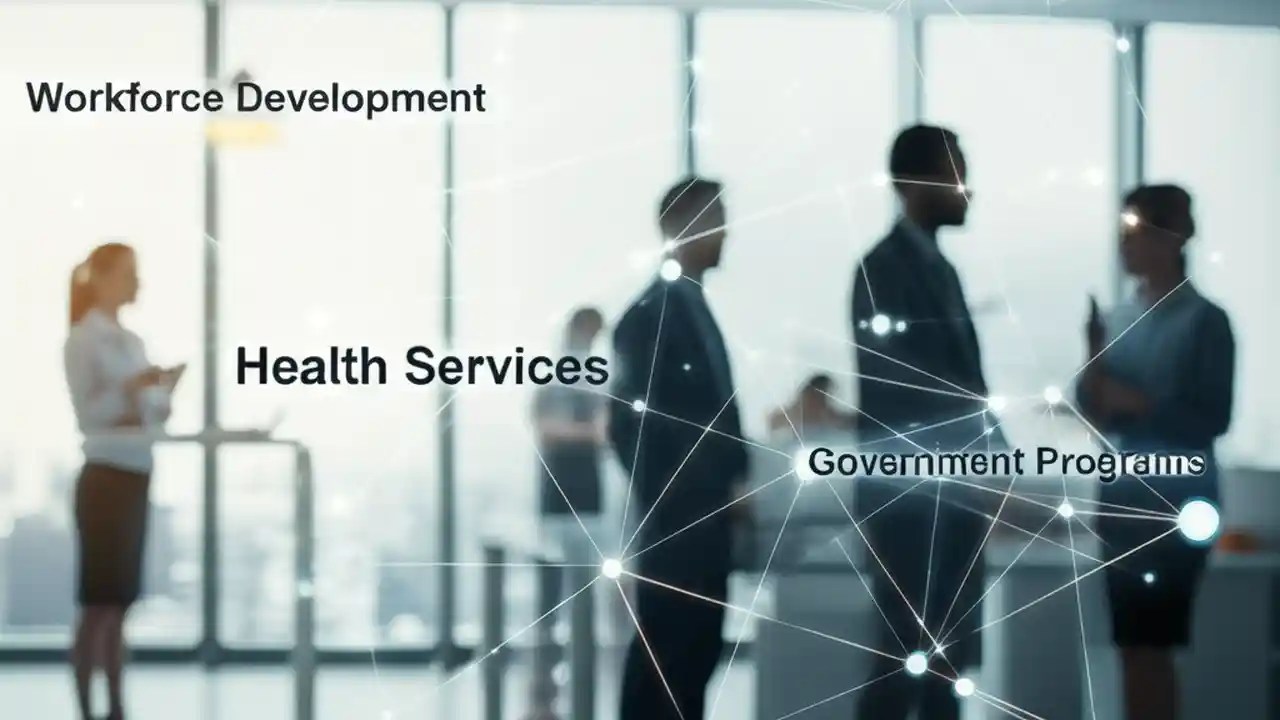 Workforce Development

Health Services

Government Programs