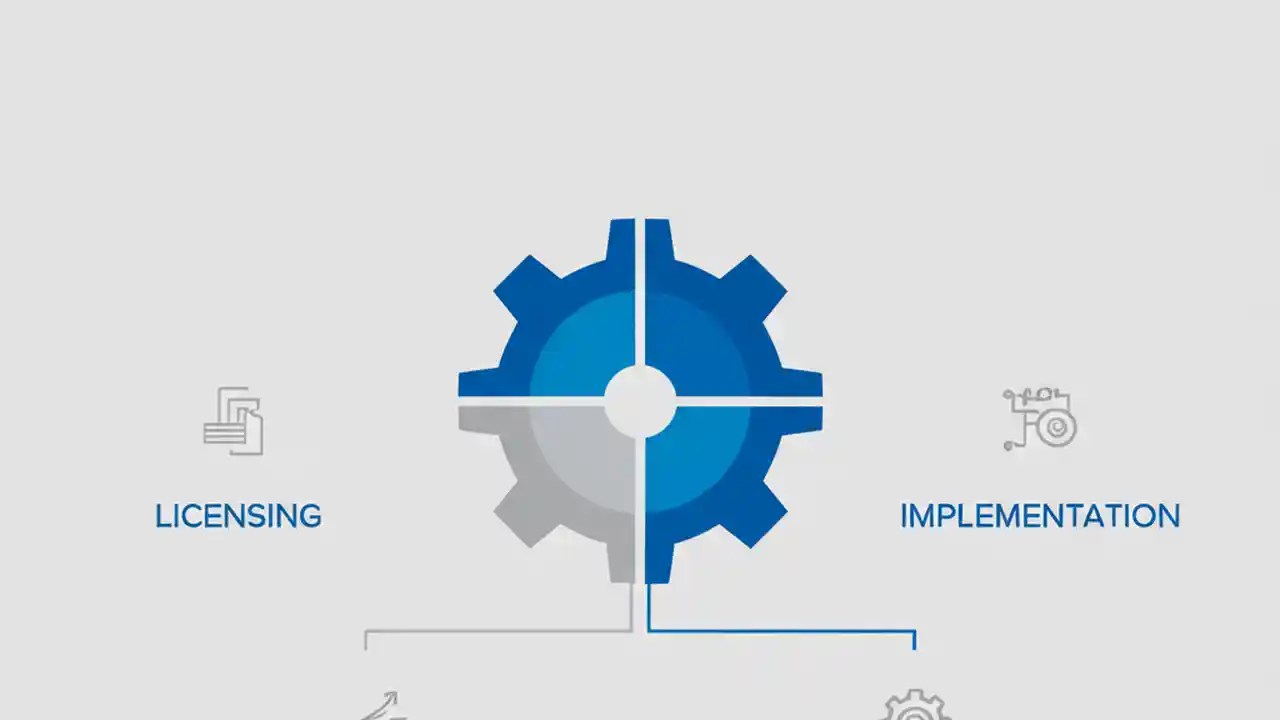 LICENSING

IMPLEMENTATION