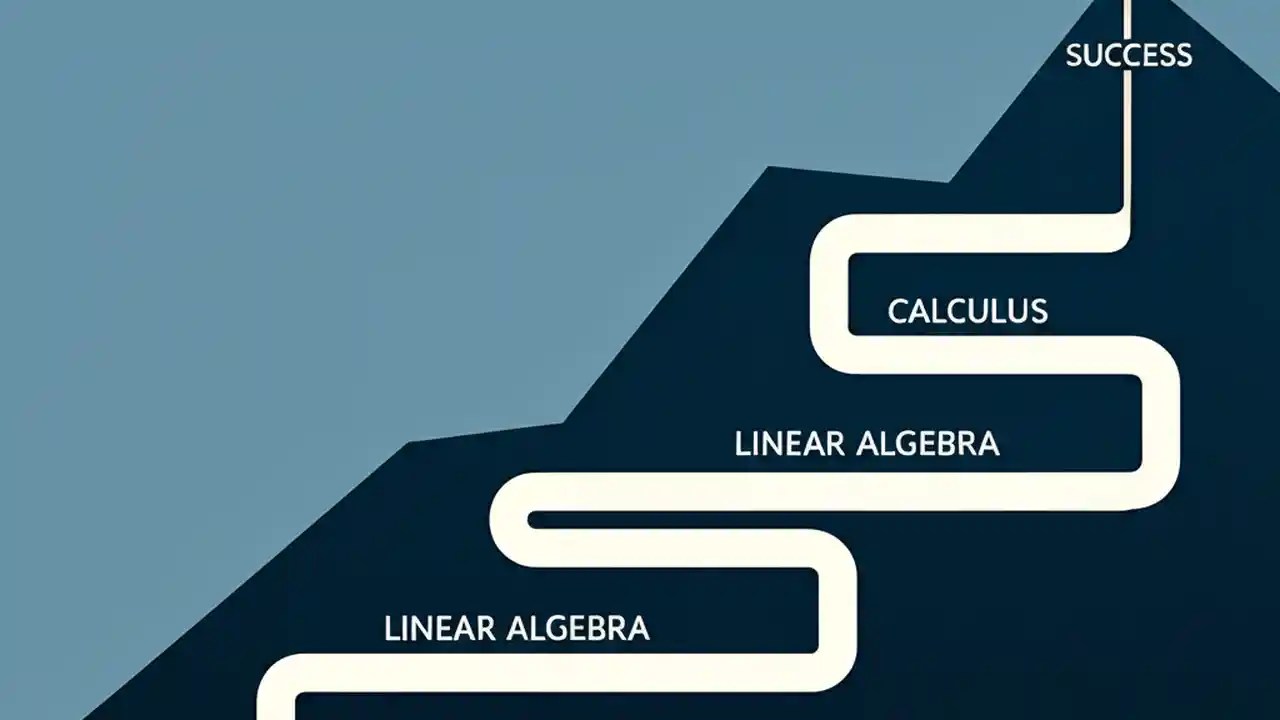 SUCCESS

CALCULUS

LINEAR ALGEBRA

LINEAR ALGEBRA