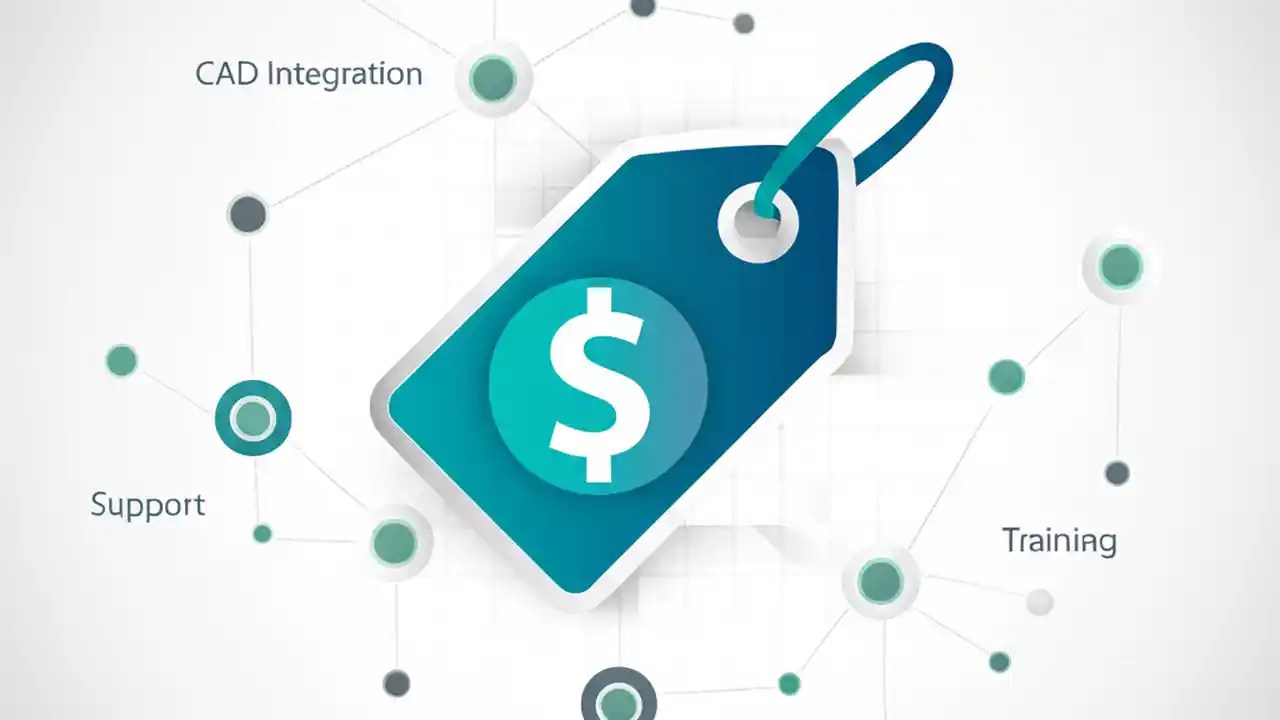 CAD Integration

$

Support

Training