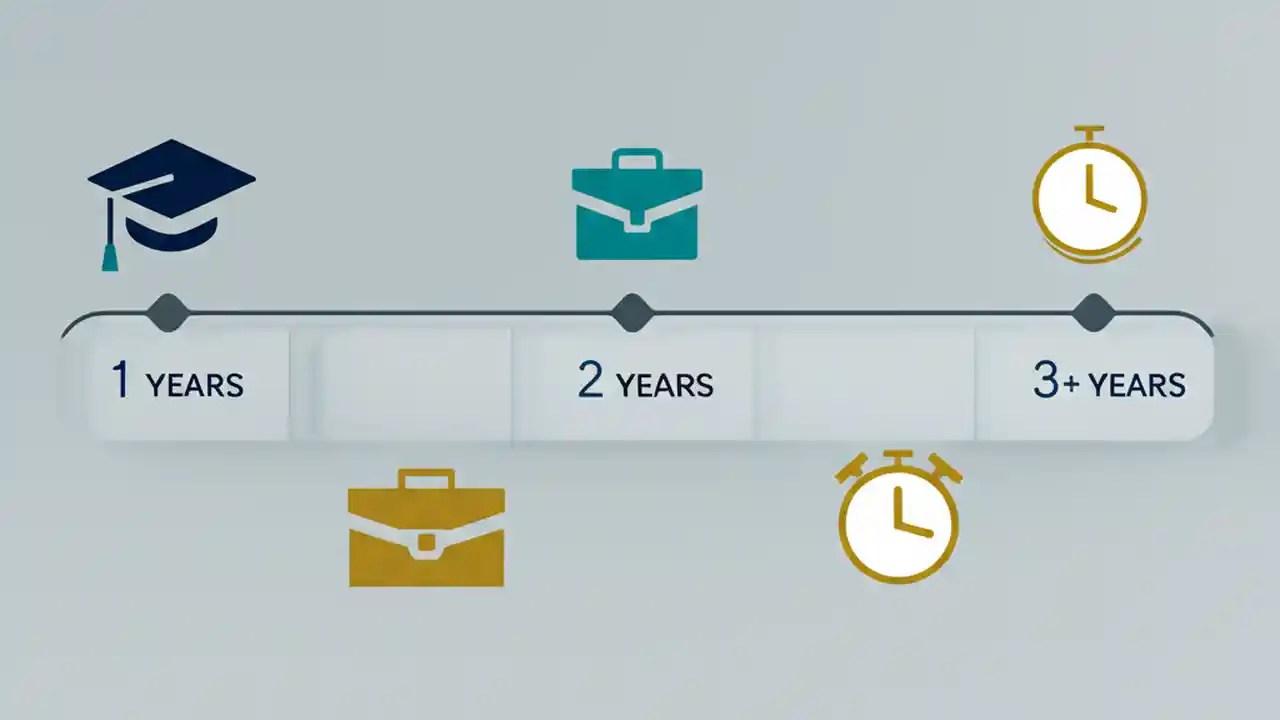 1 YEARS

2 YEARS

3+ YEARS