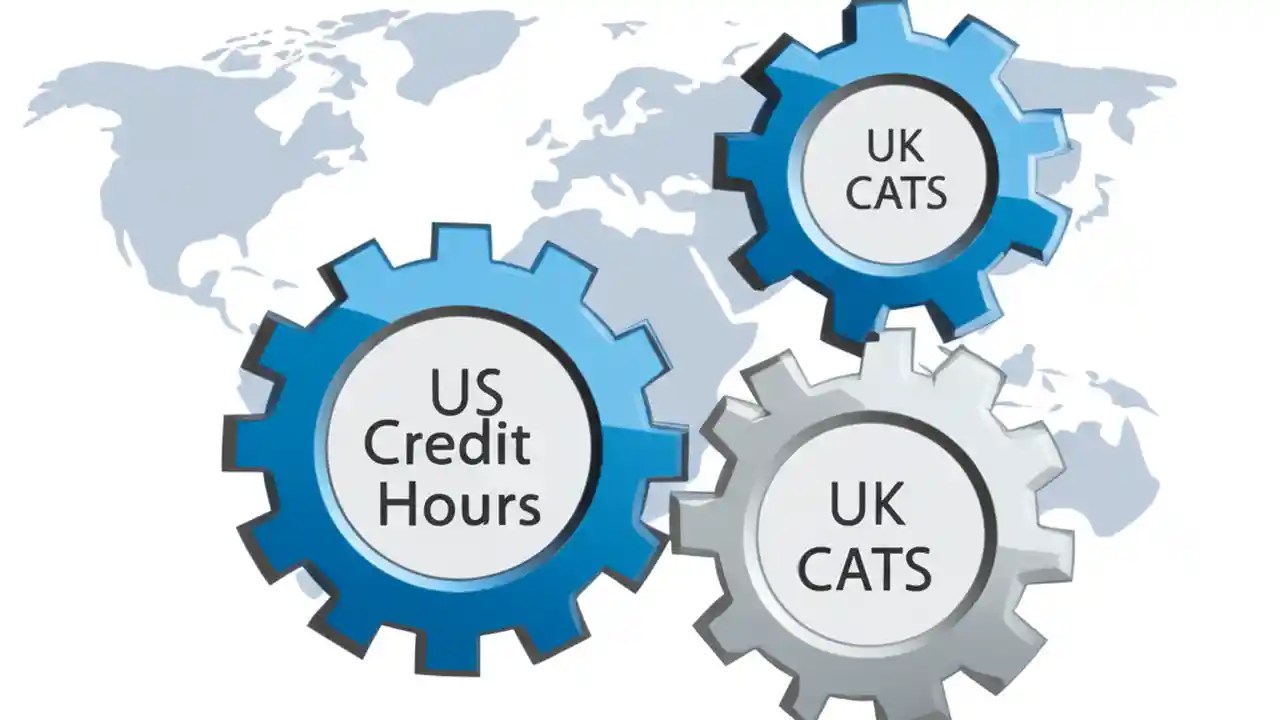 UK CATS

US Credit Hours

UK CATS