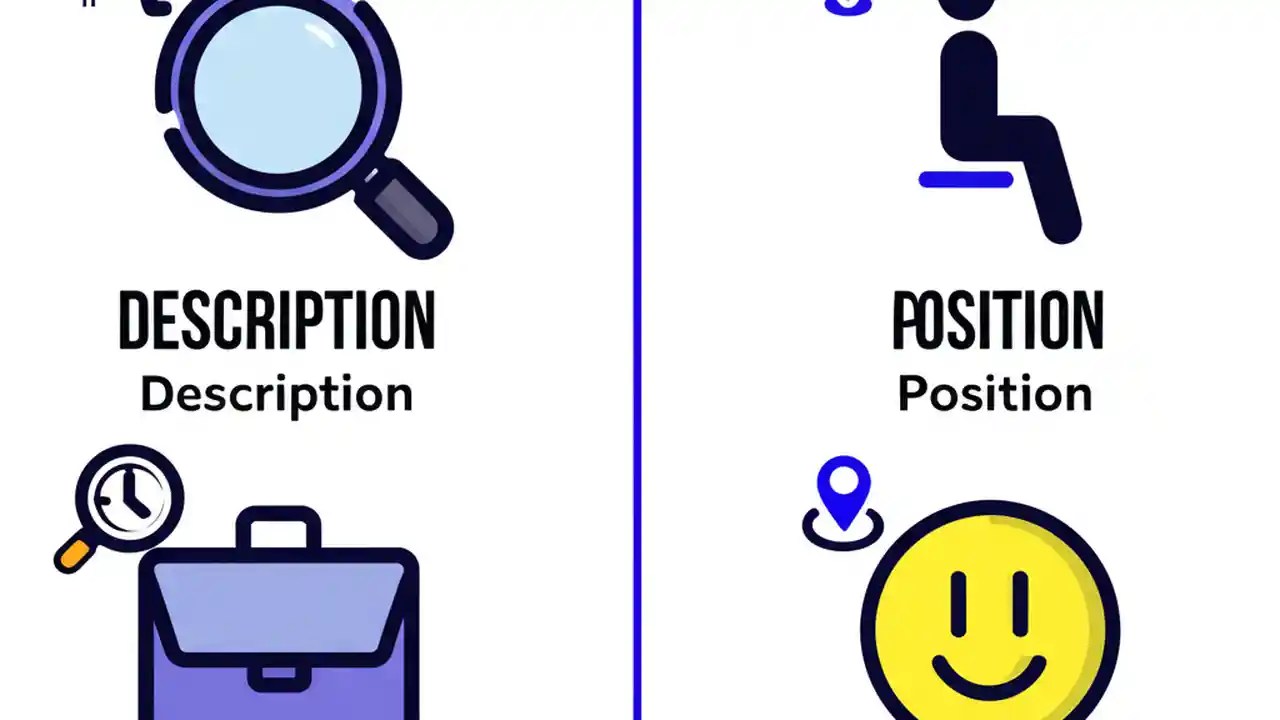 DESCRIPTION
Description

POSITION
Position