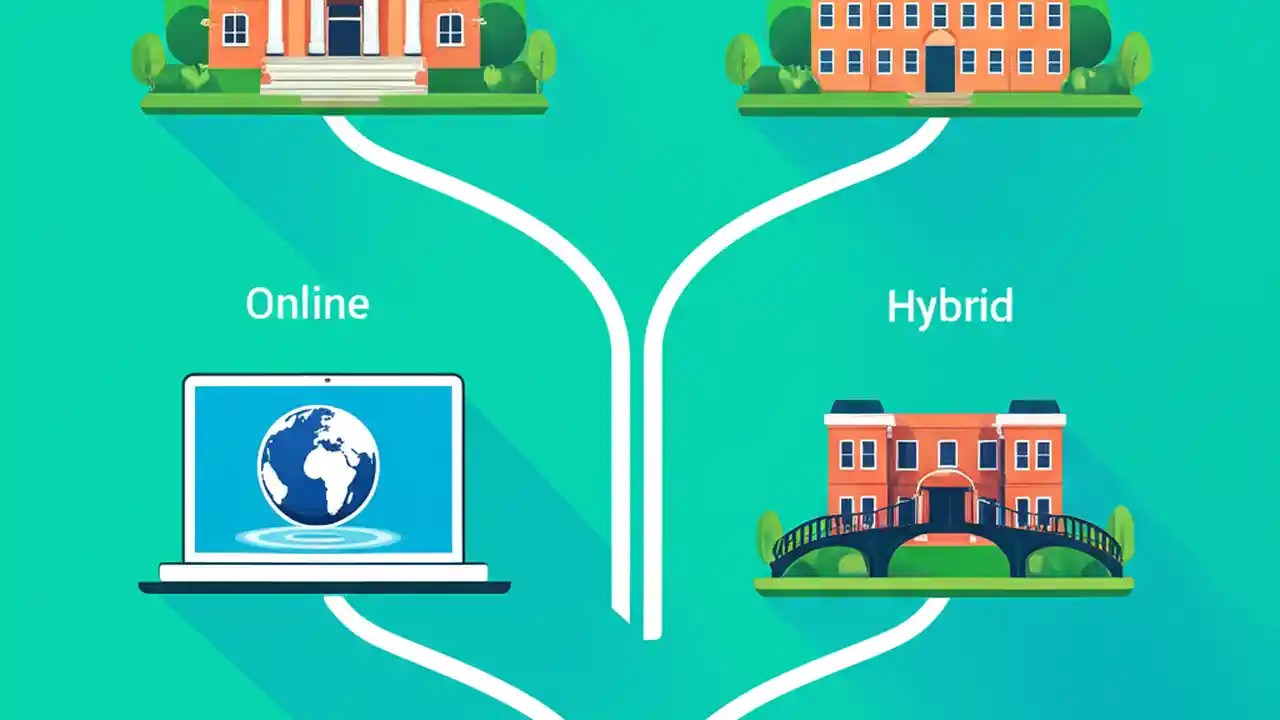 Online

Hybrid