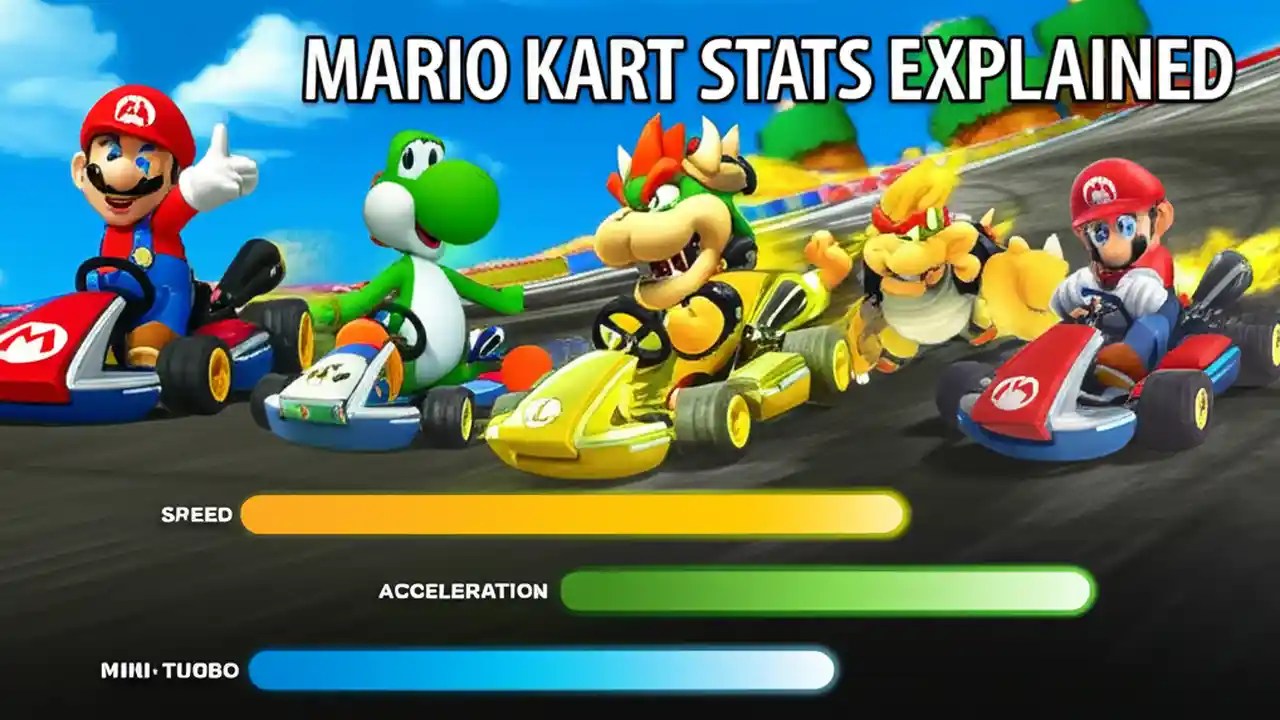 MARIO KART STATS EXPLAINED

SREED

ACCELERATION

MINI·TUOBO