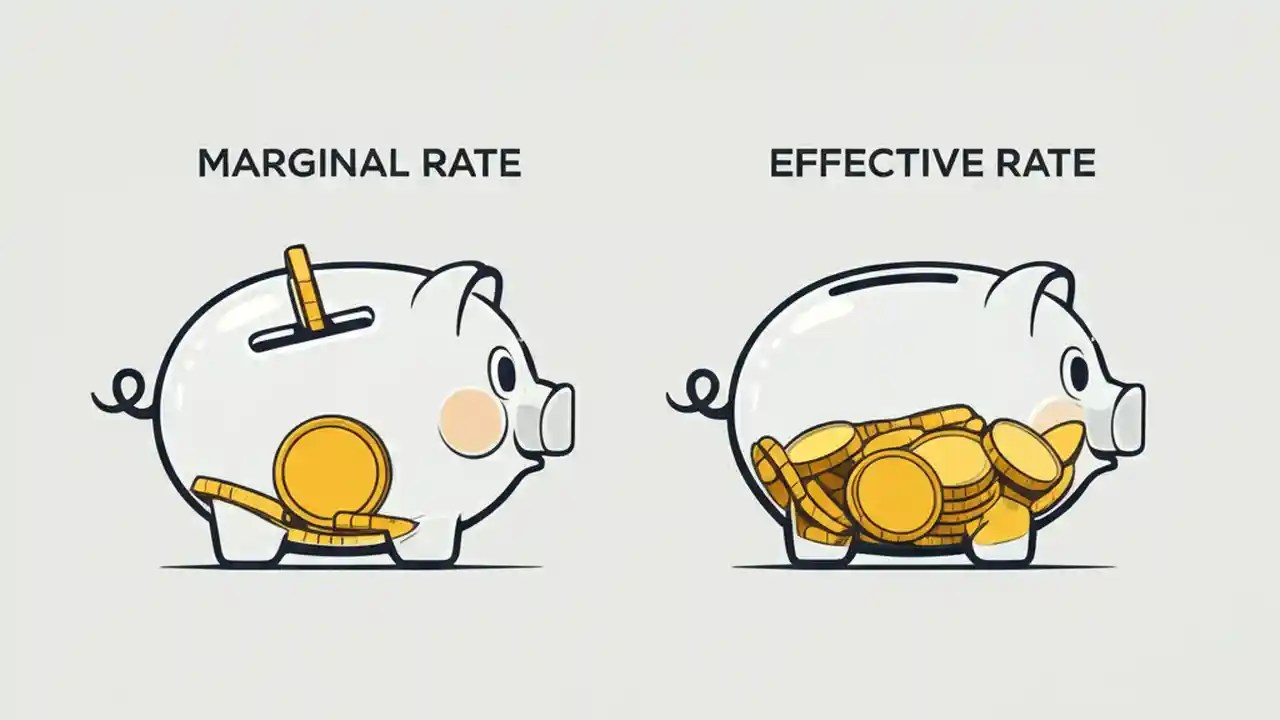 MARGINAL RATE

EFFECTIVE RATE