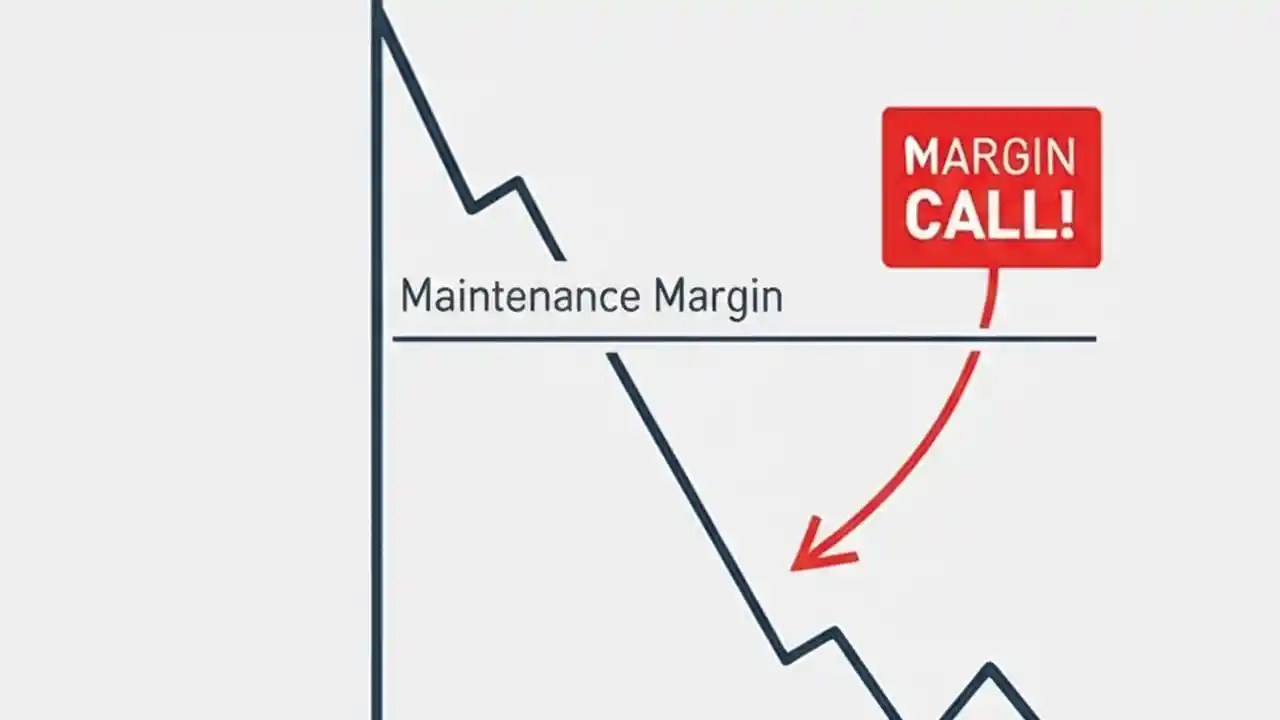 MARGIN CALL!

Maintenance Margin