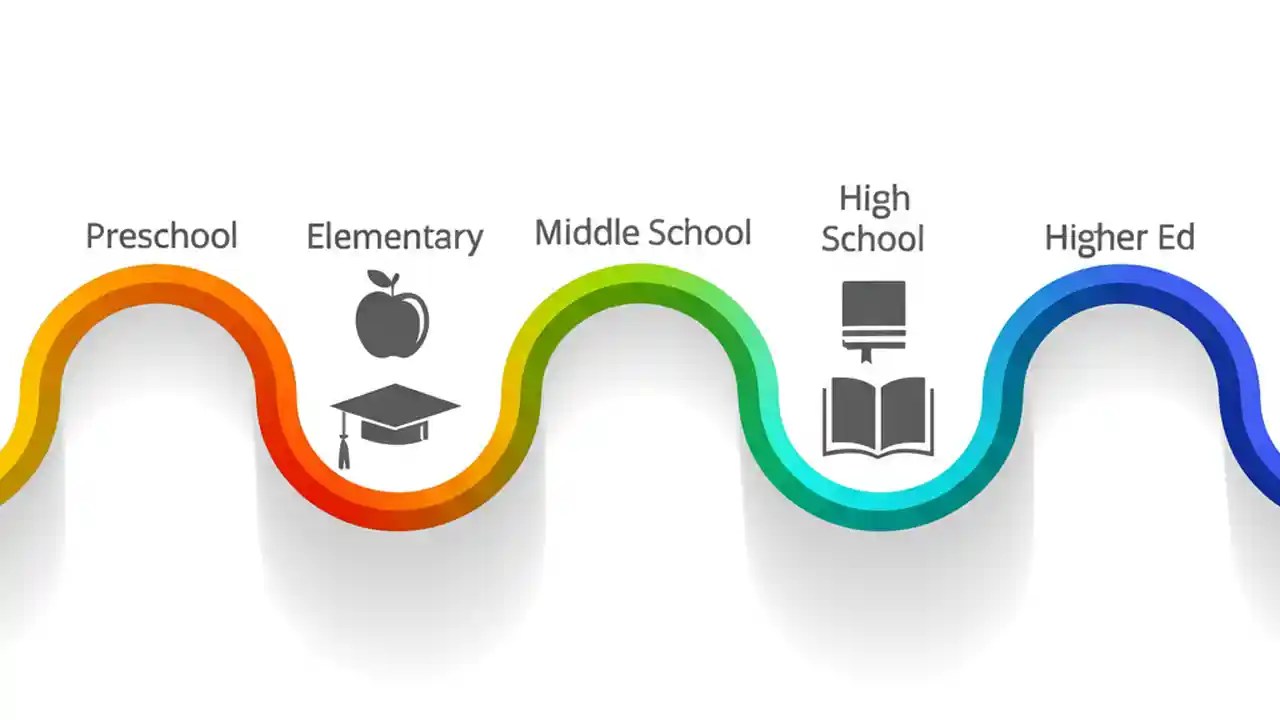 Preschool

Elementary

Middle School

High School

Higher Ed