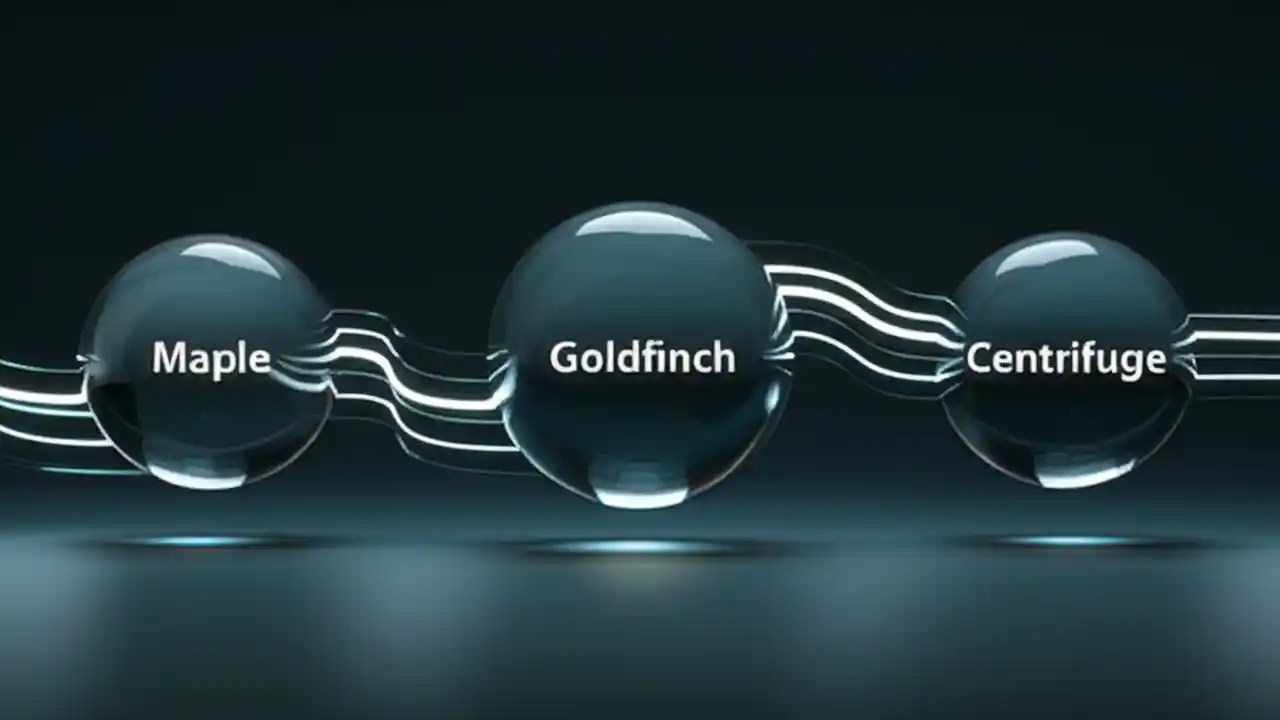 Maple

Goldfinch

Centrifuge