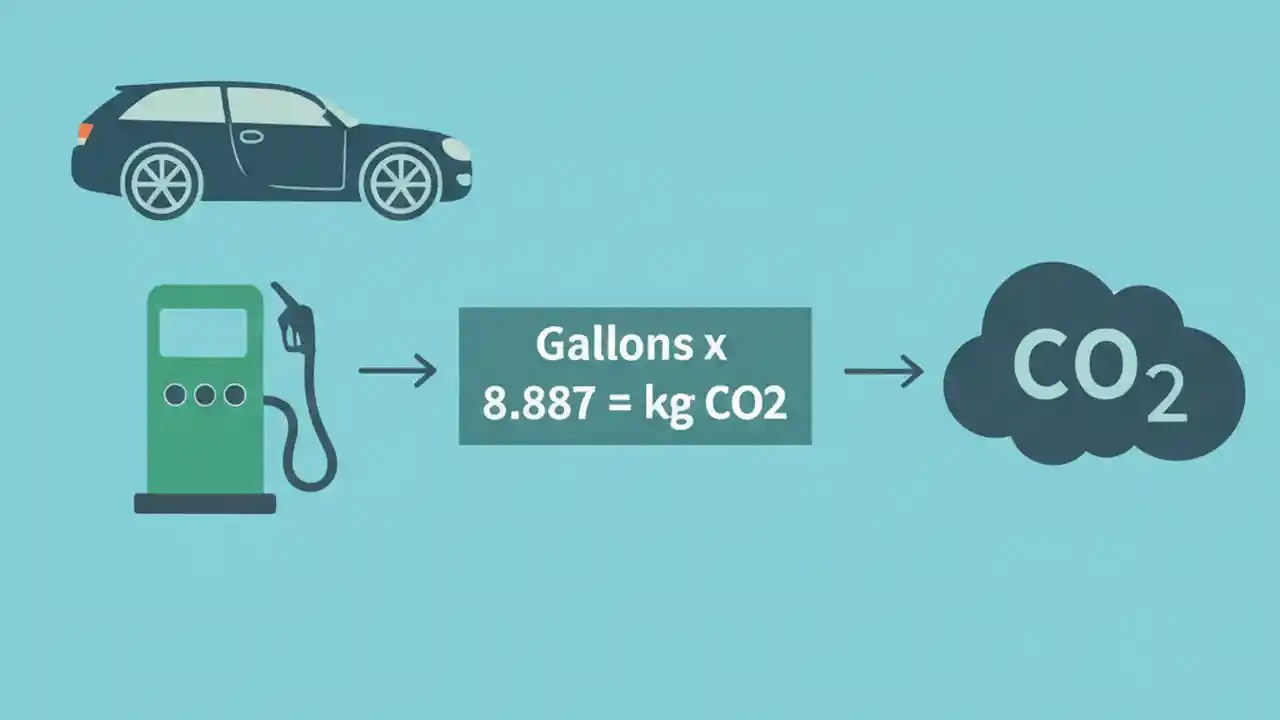 Gallons x 8.887 = kg CO2

$CO_2$