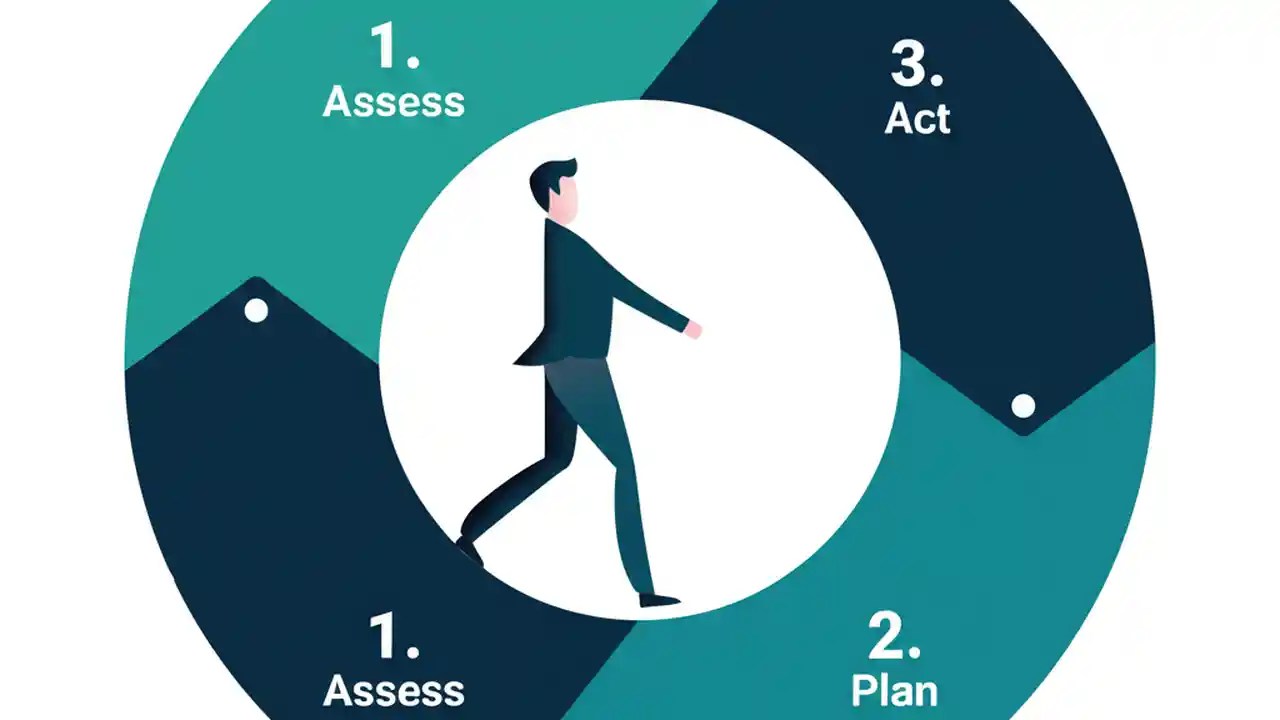 1.
Assess

3.
Act

1.
Assess

2.
Plan