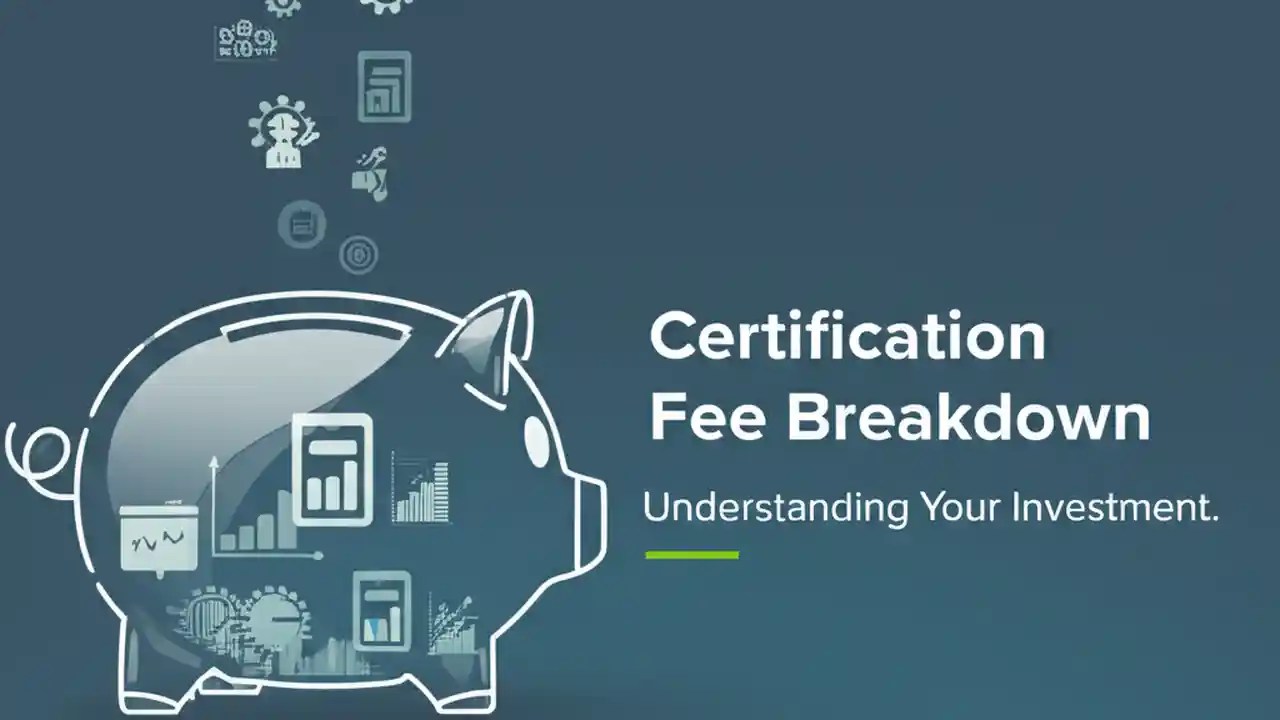 Certification Fee Breakdown

Understanding Your Investment.