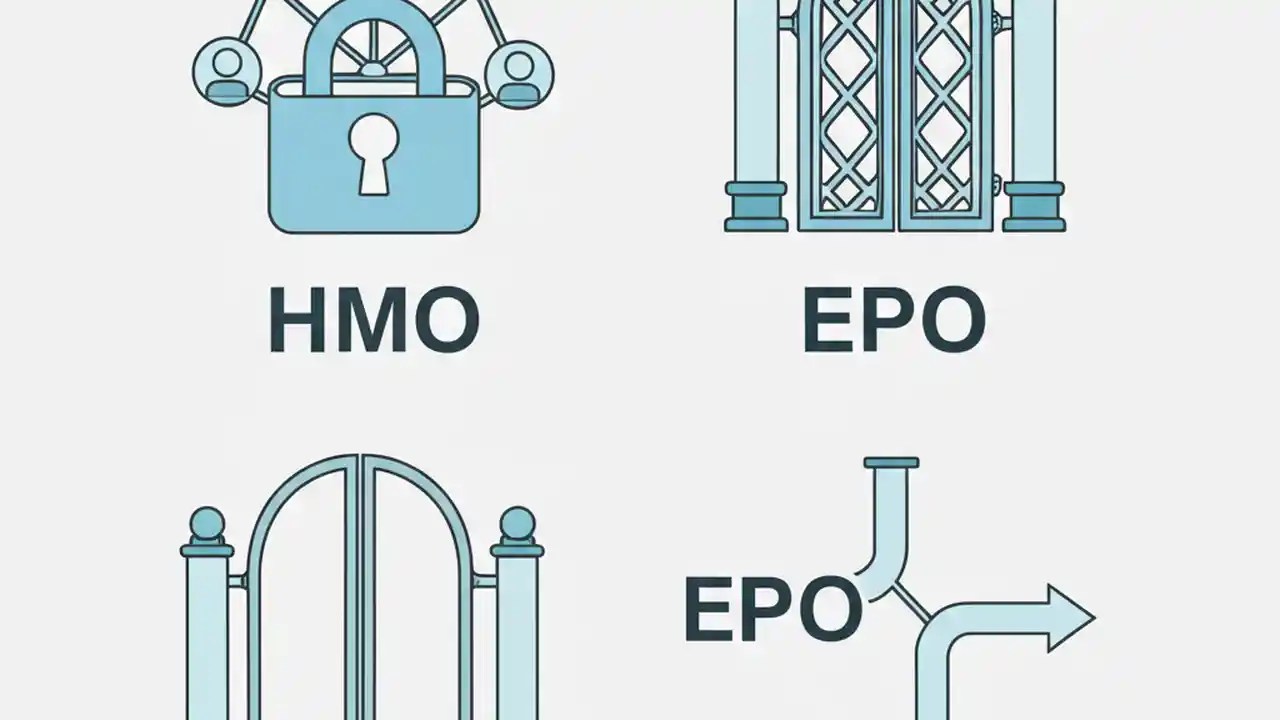 HMO

EPO

EPO