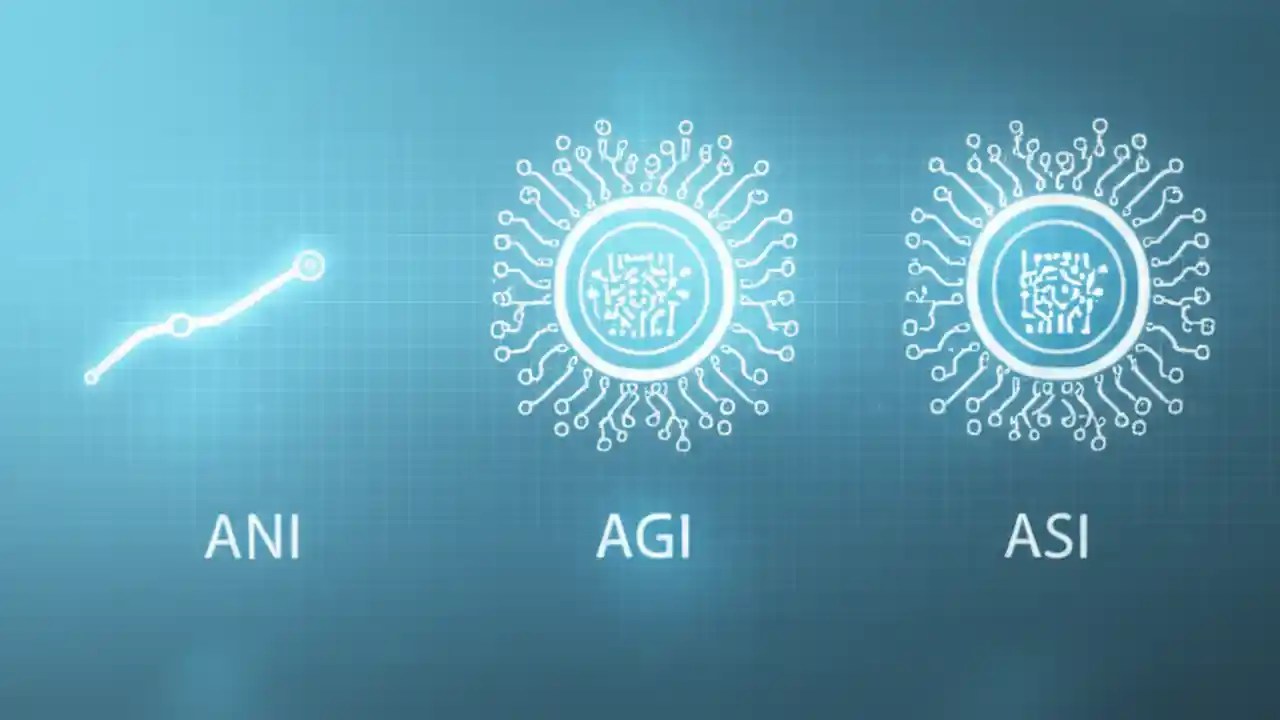 ANI

AGI

ASI