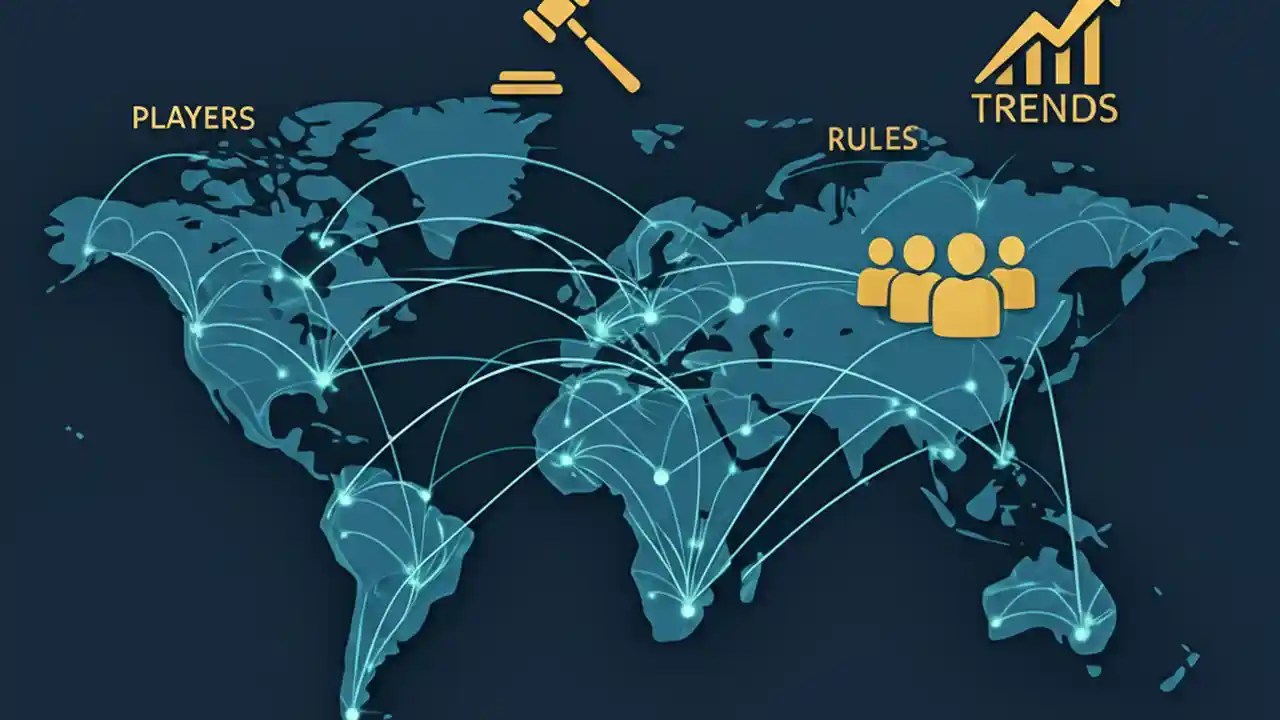 PLAYERS

RULES

TRENDS