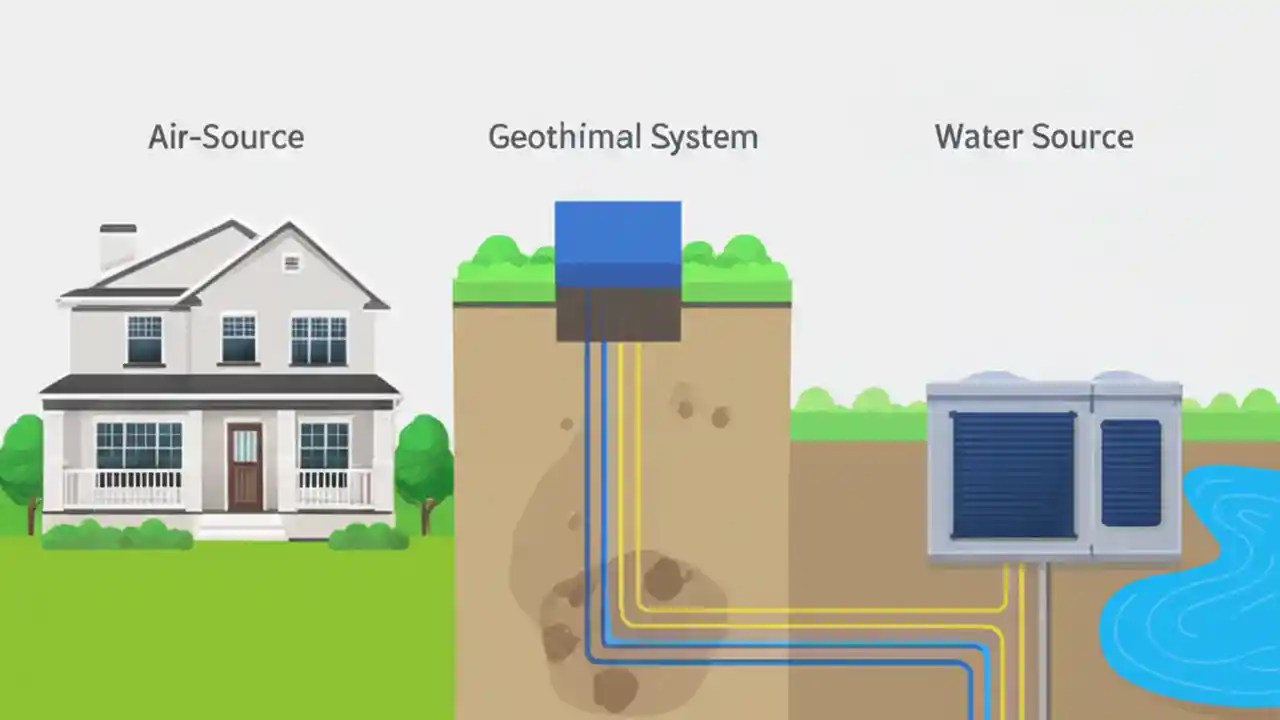 Air-Source

Geothimal System

Water Source