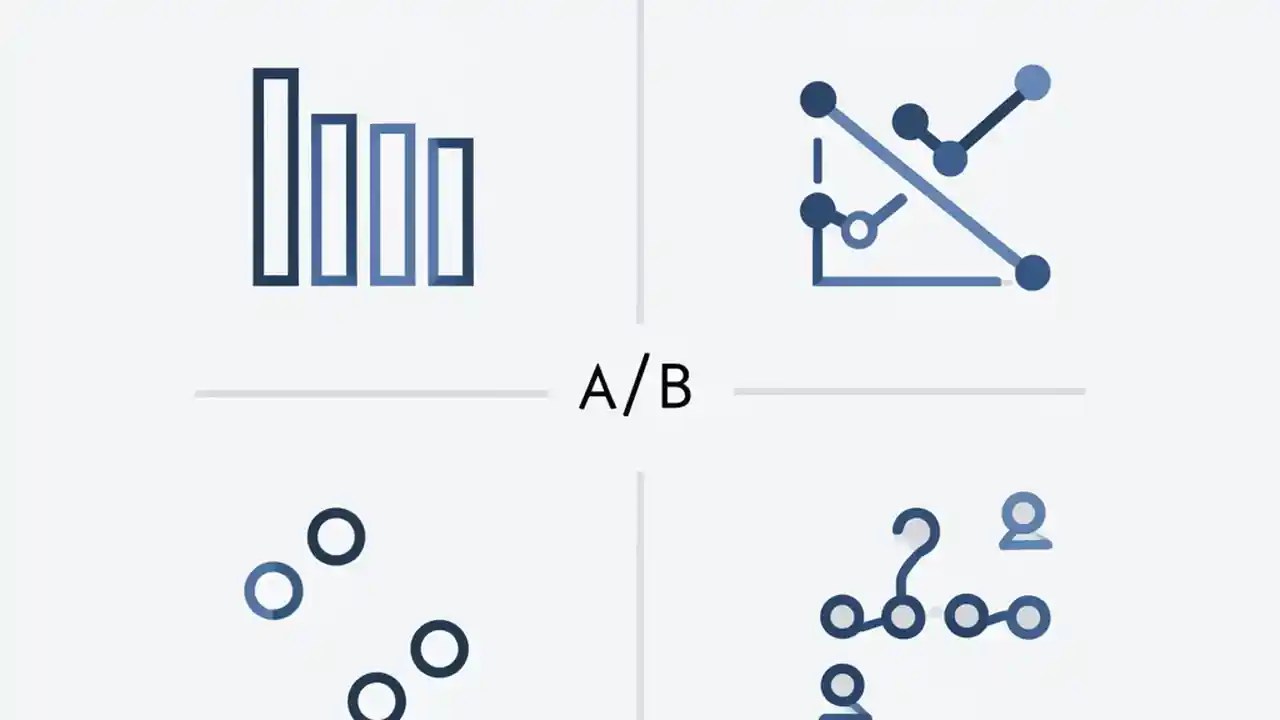 A/B