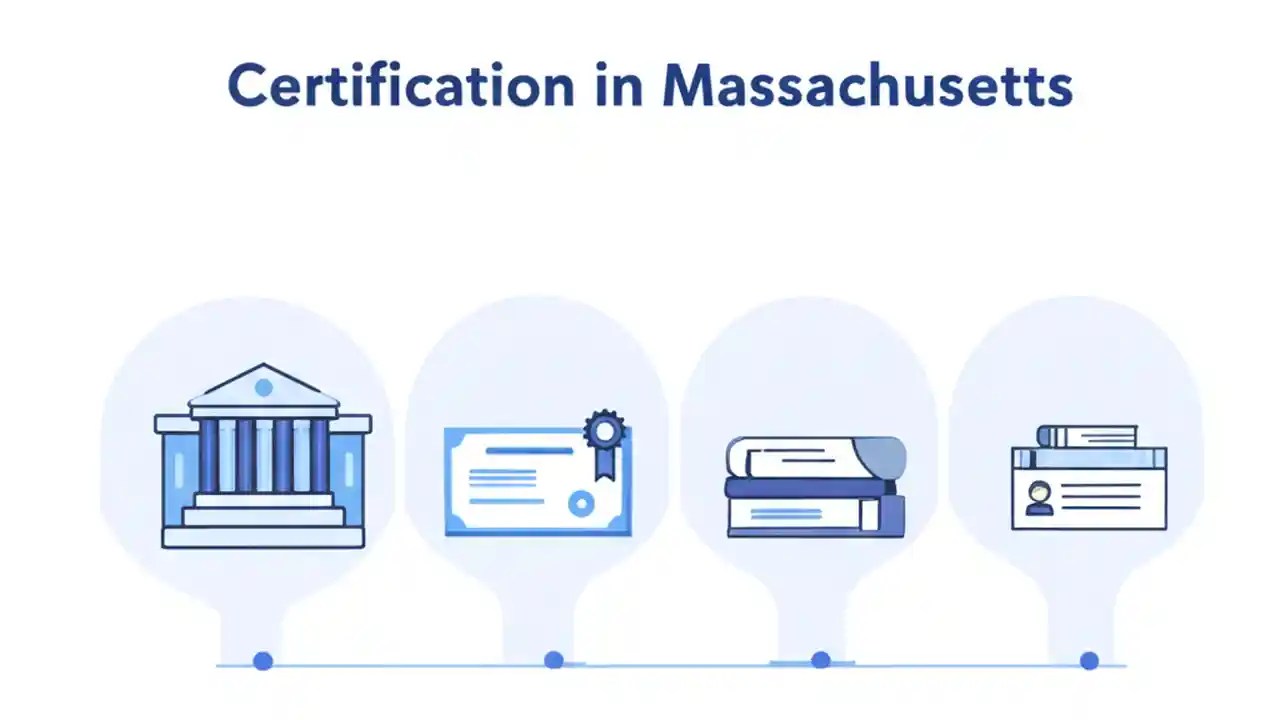 Certification in Massachusetts