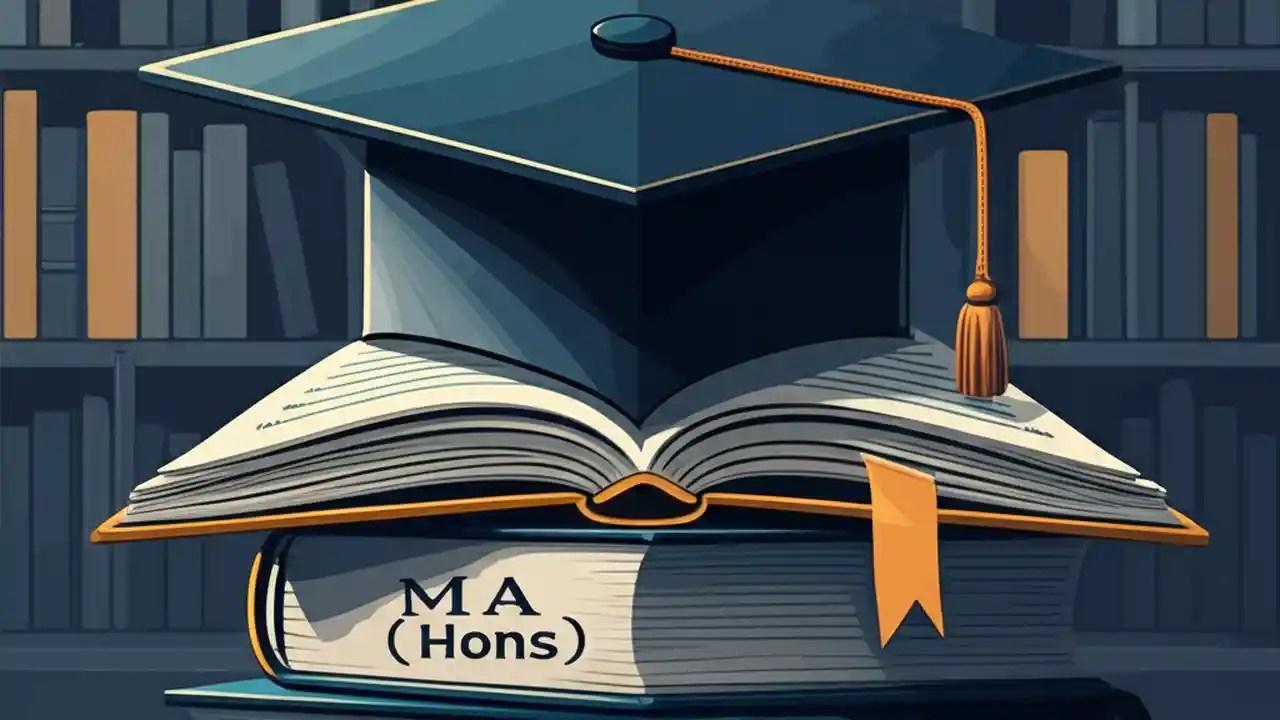 MA
(Hons)