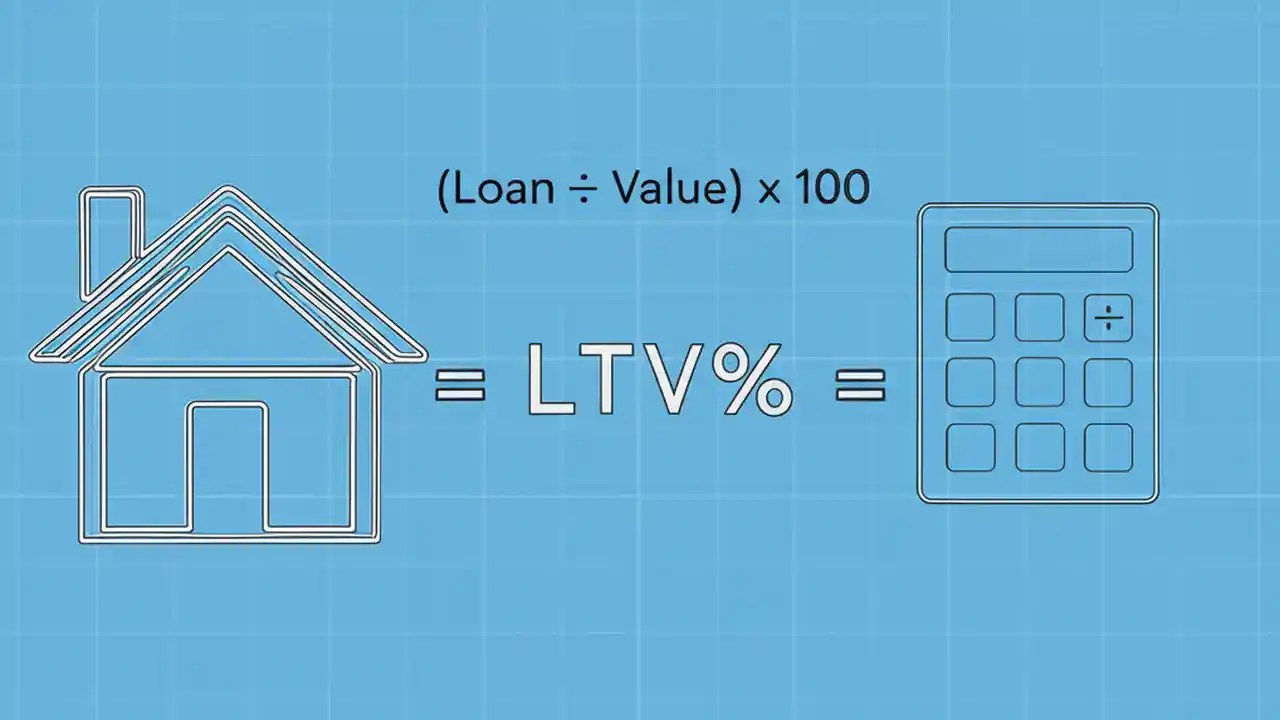 (Loan ÷ Value) x 100

= LTV% =

÷