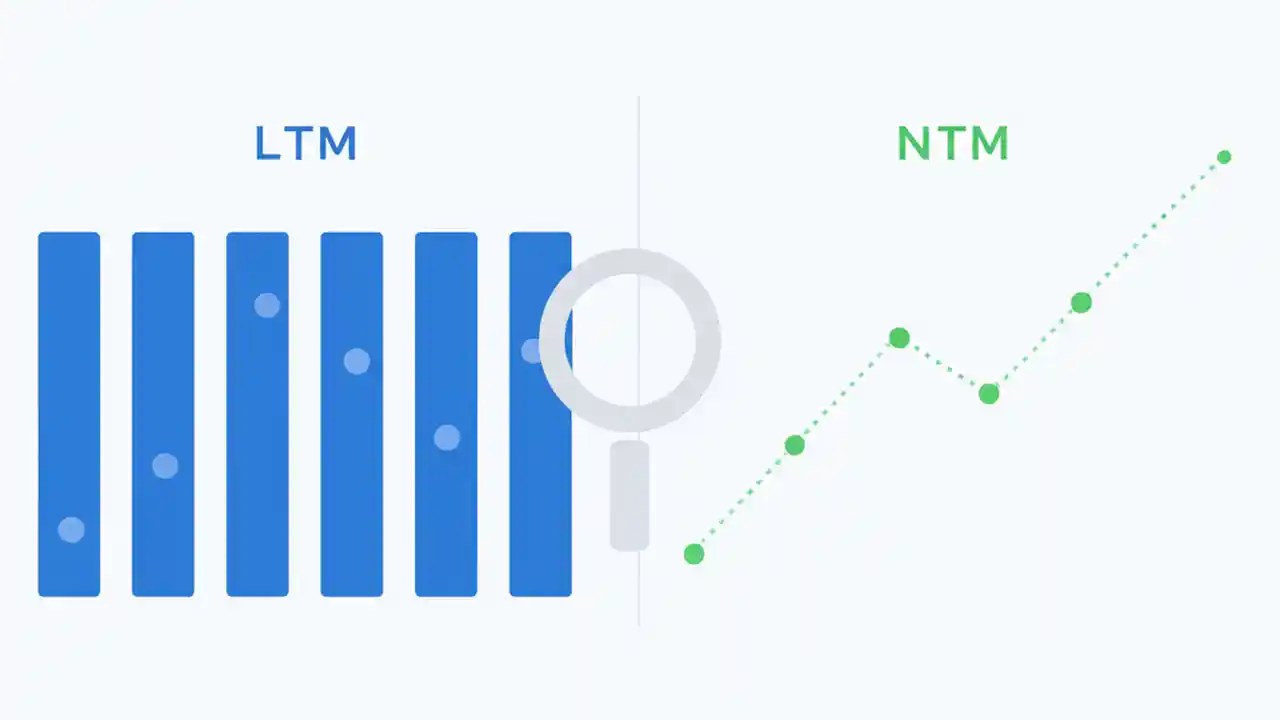 LTM

NTM