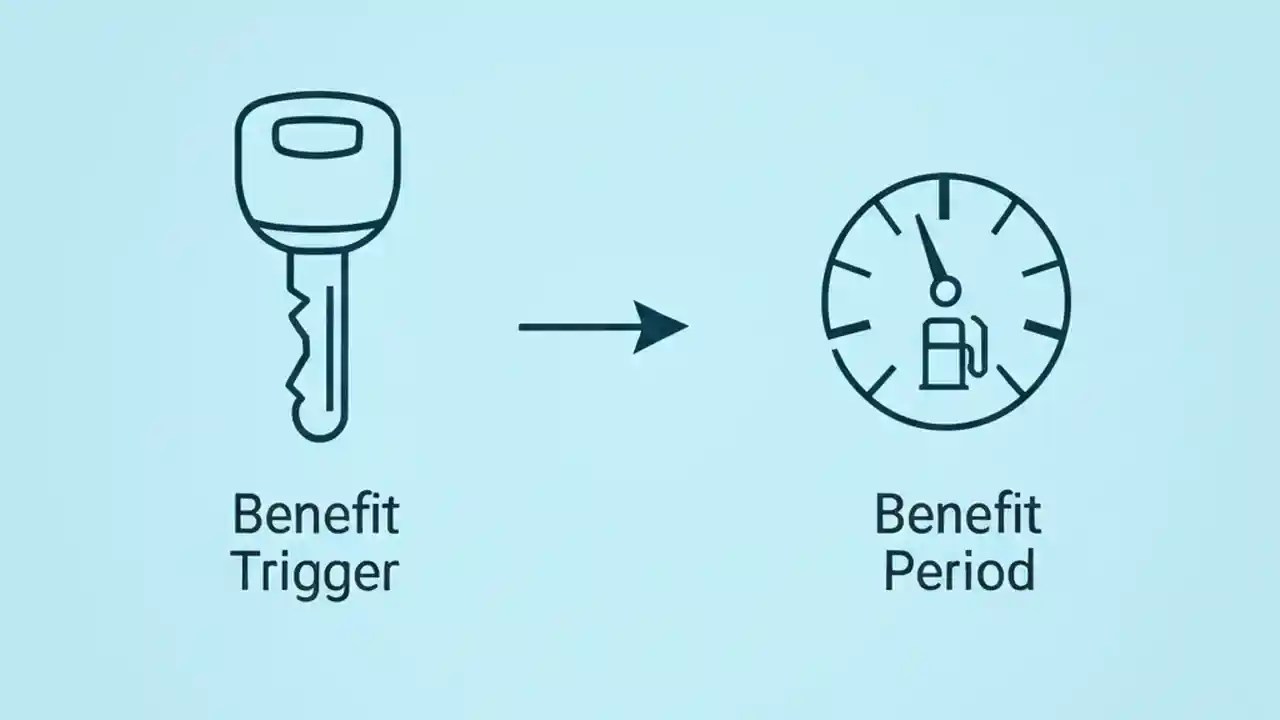 Benefit Trigger

Benefit Period