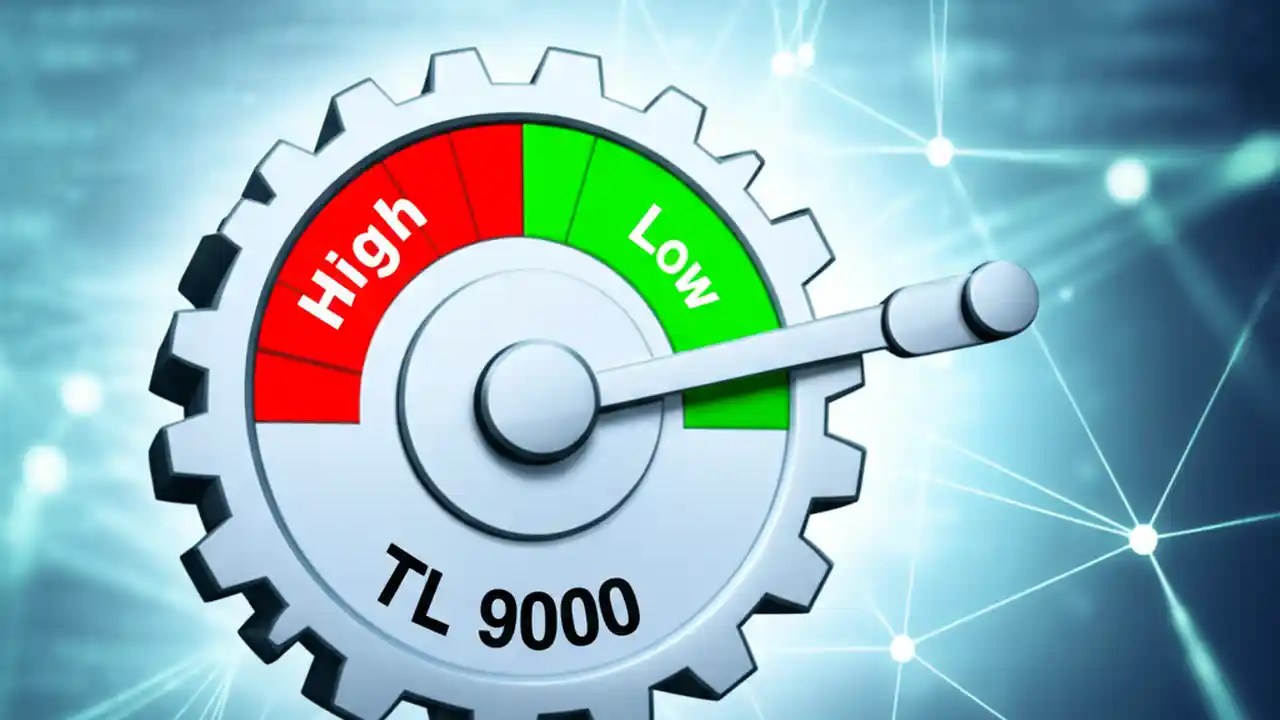 High
Low
TL 9000