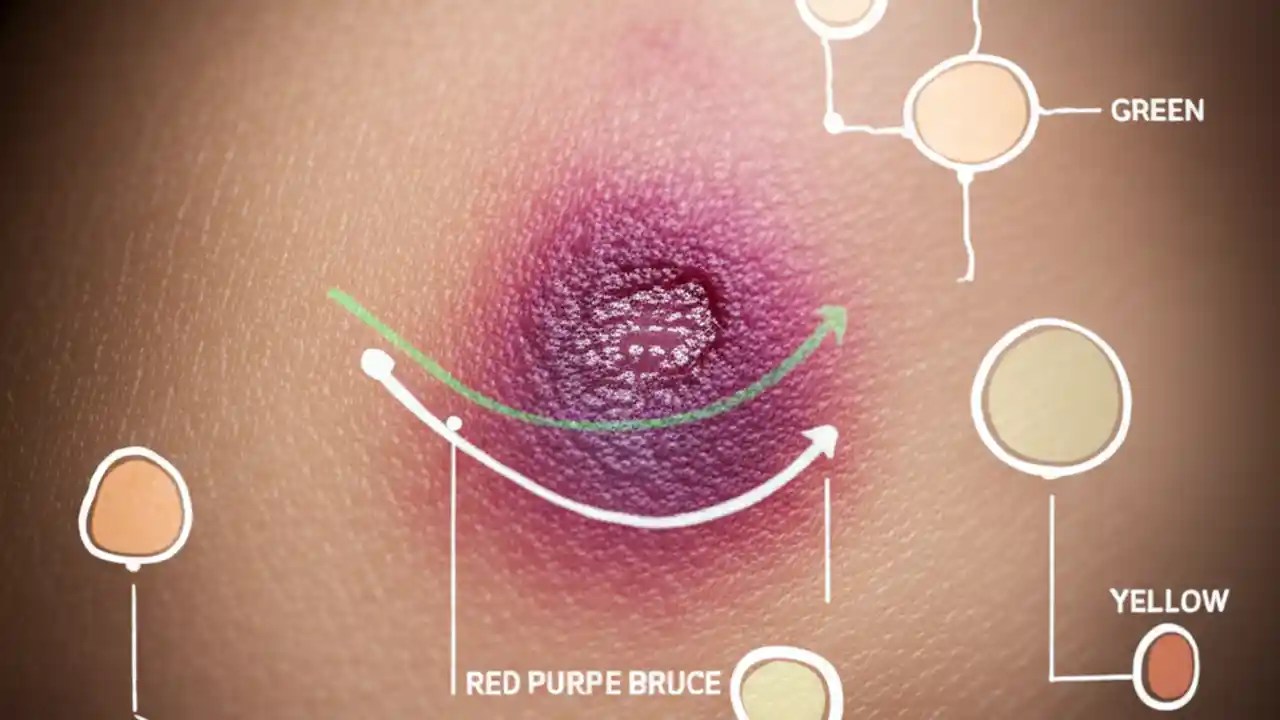 GREEN

YELLOW

RED PURPE BRUCE