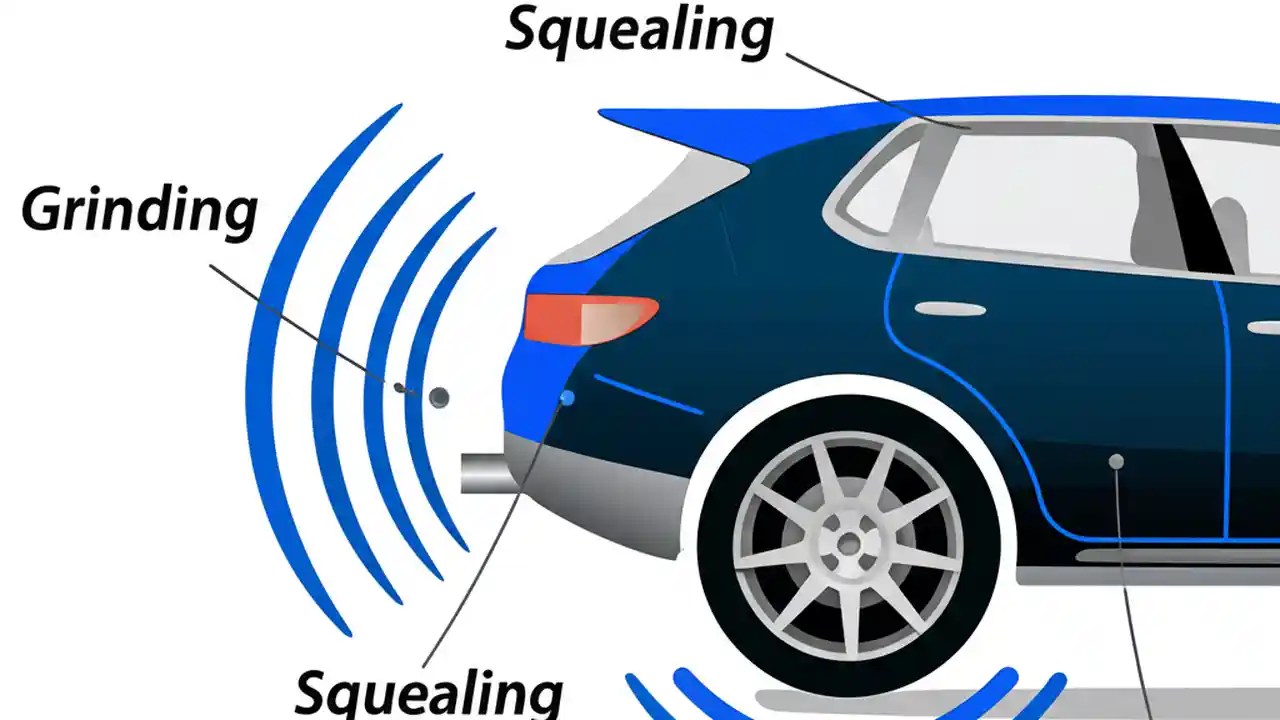 Squealing

Grinding

Squealing