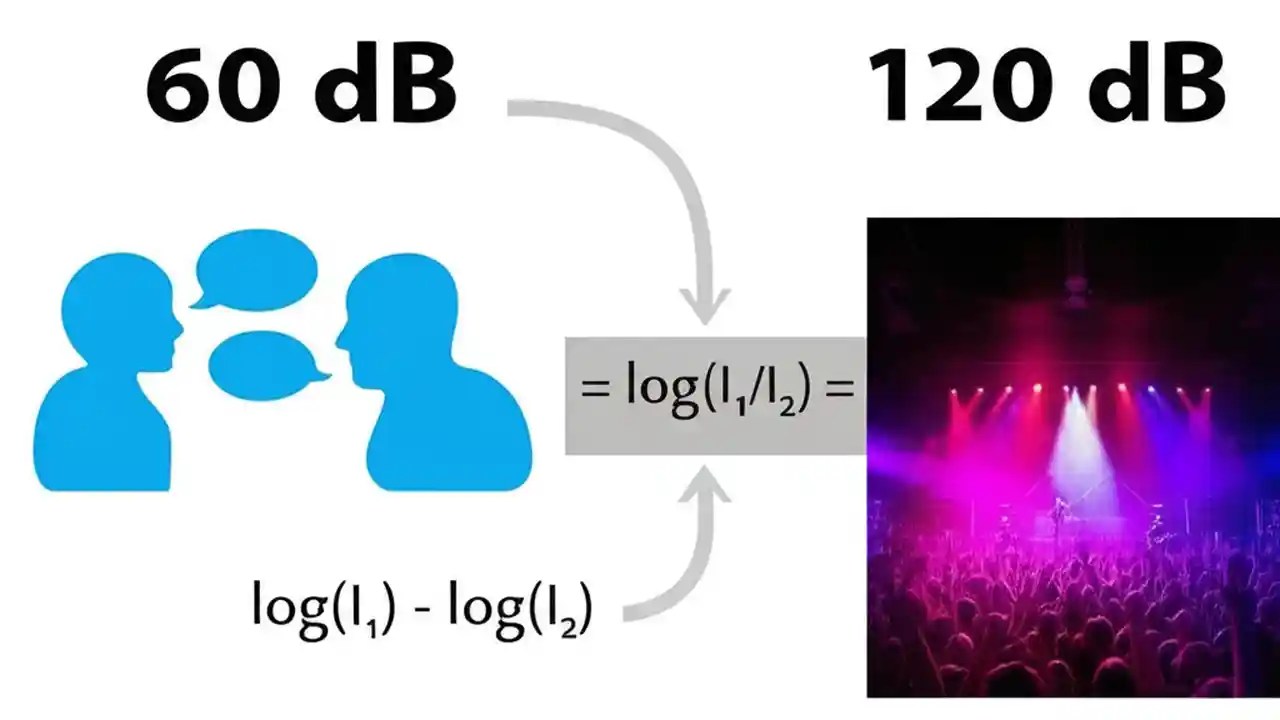 60 dB

120 dB

$= \log(I_1/I_2) =$

$\log(I_1) - \log(I_2)$