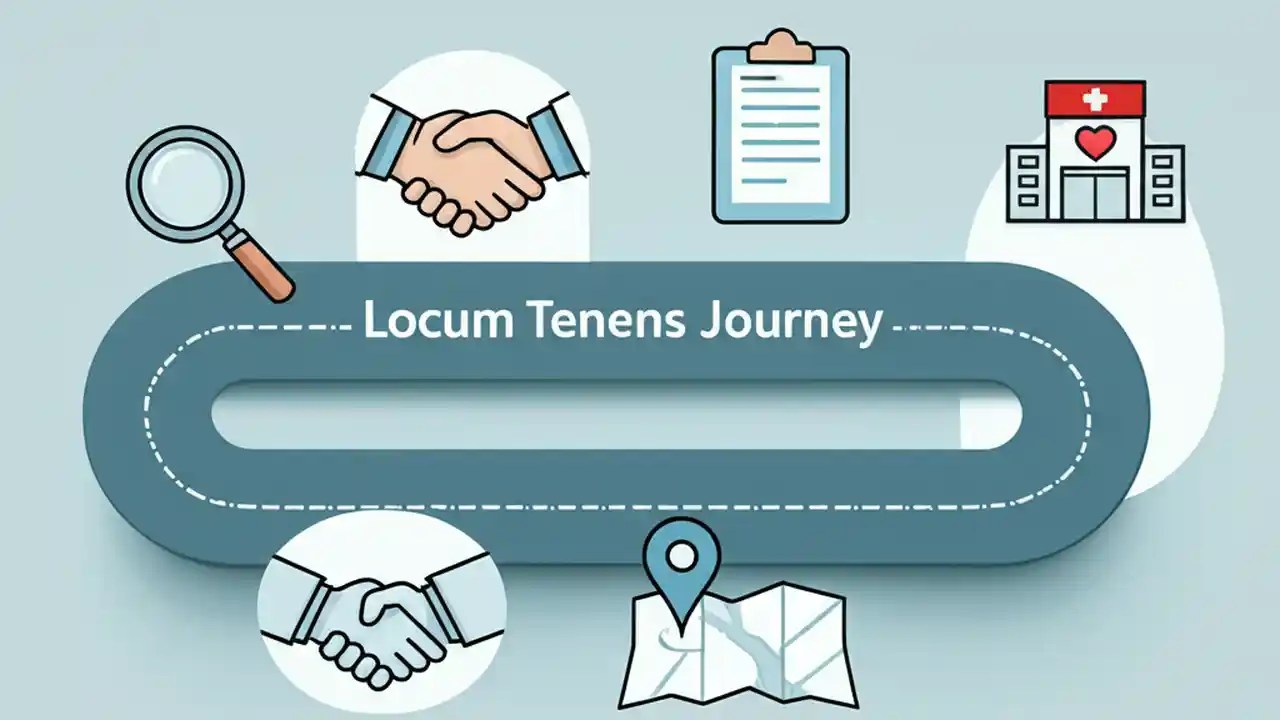 Locum Tenens Journey