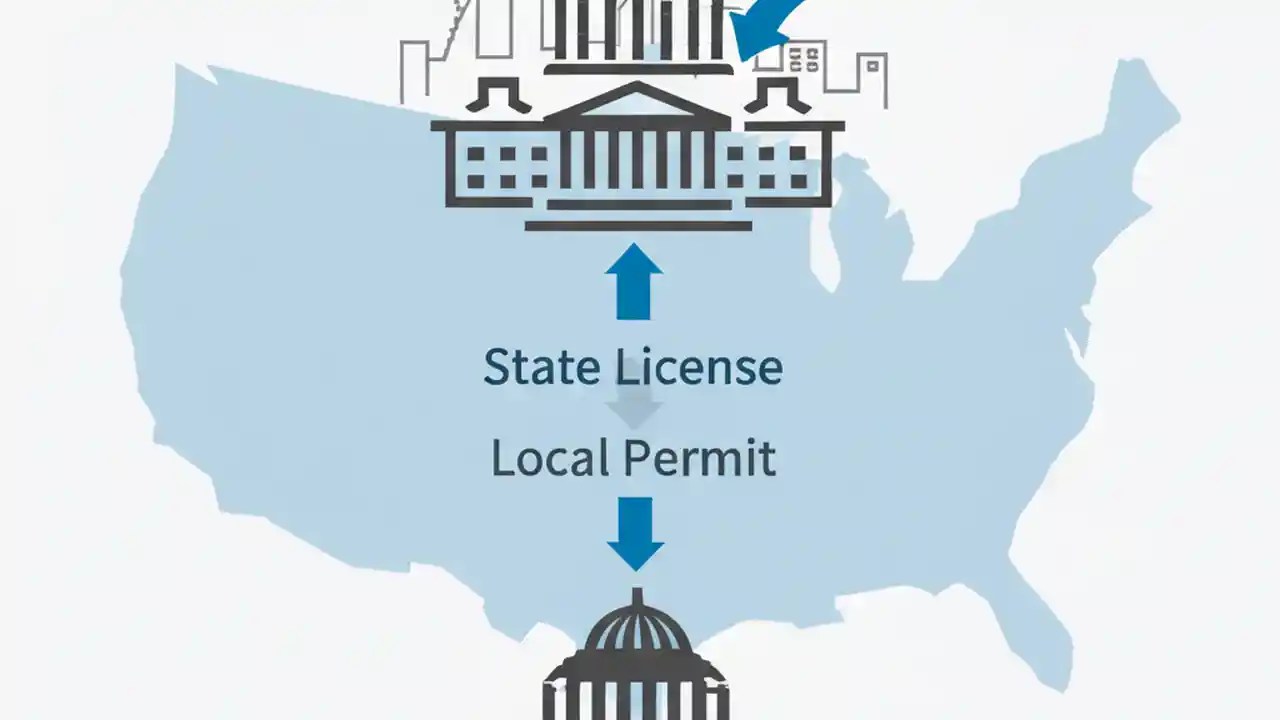 State License

Local Permit