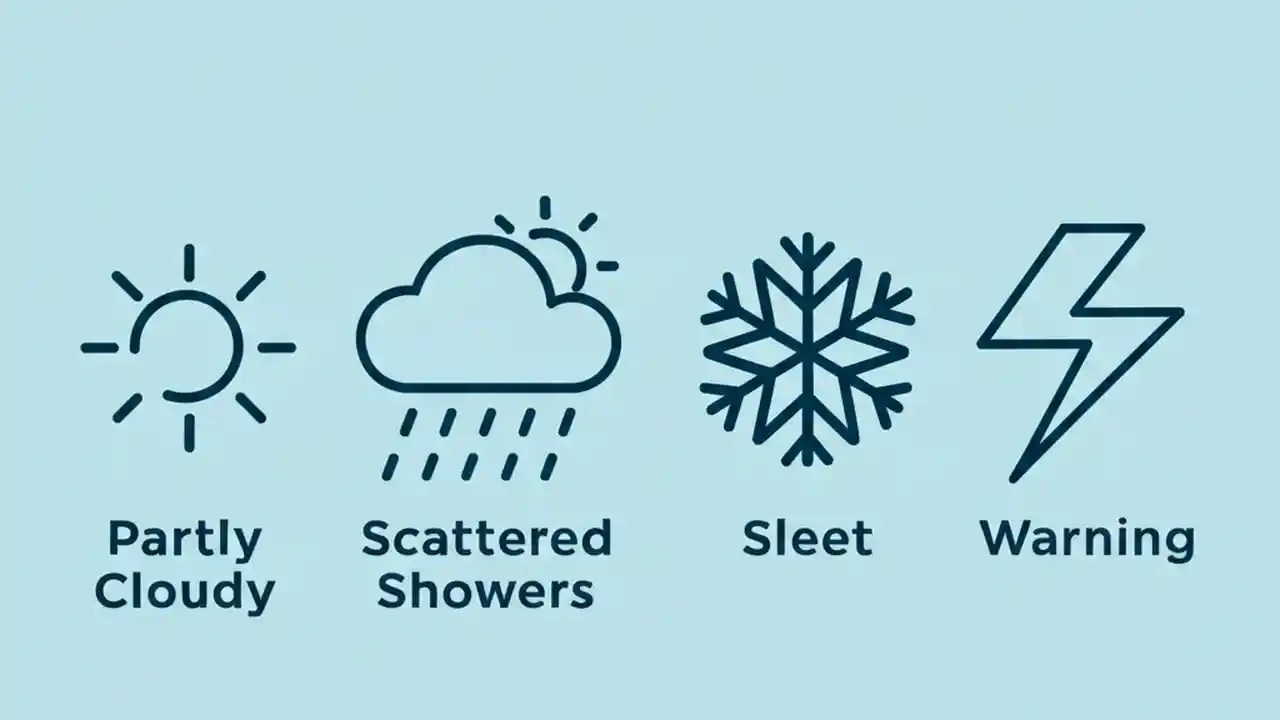 Partly Cloudy

Scattered Showers

Sleet

Warning