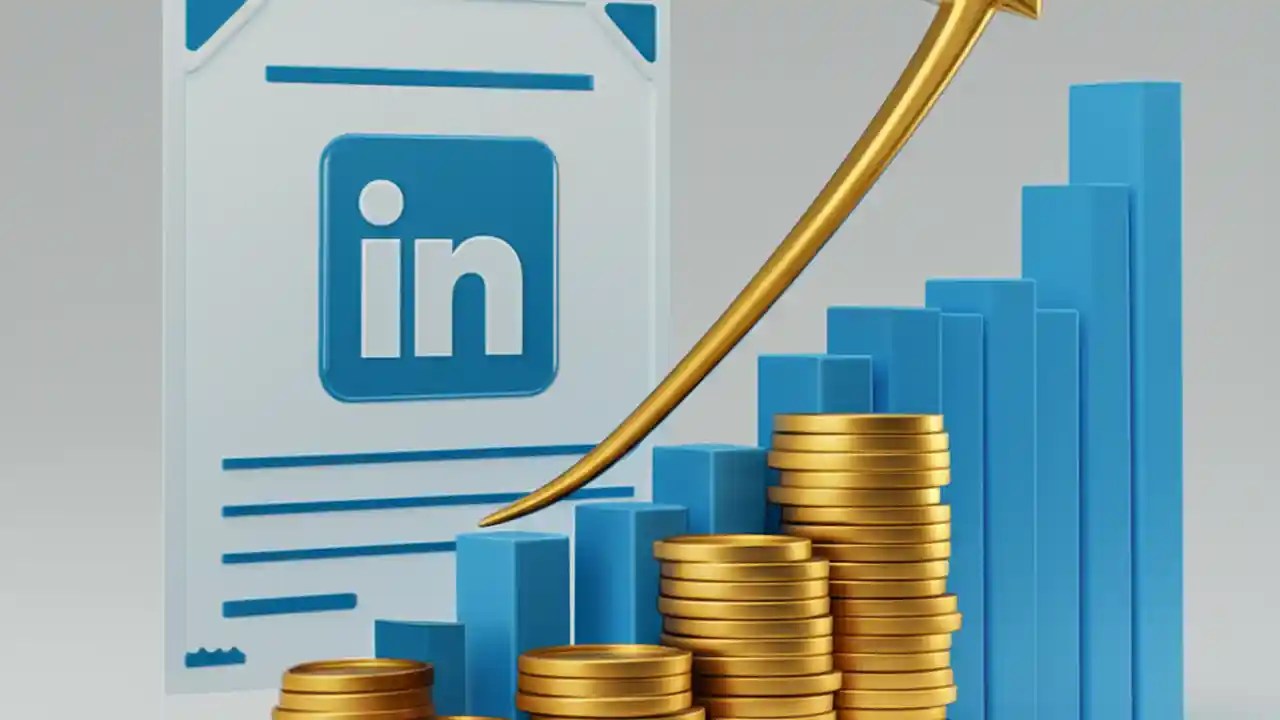 in