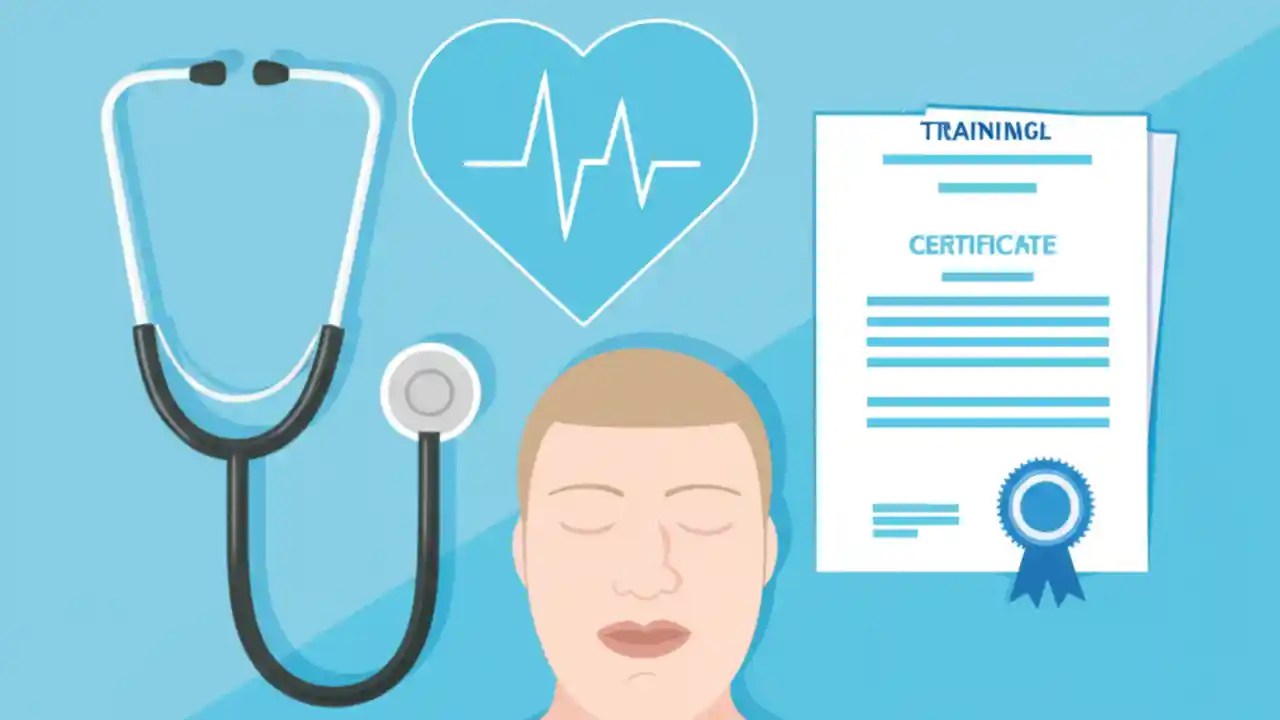 TRAININGL

CERTIFICATE