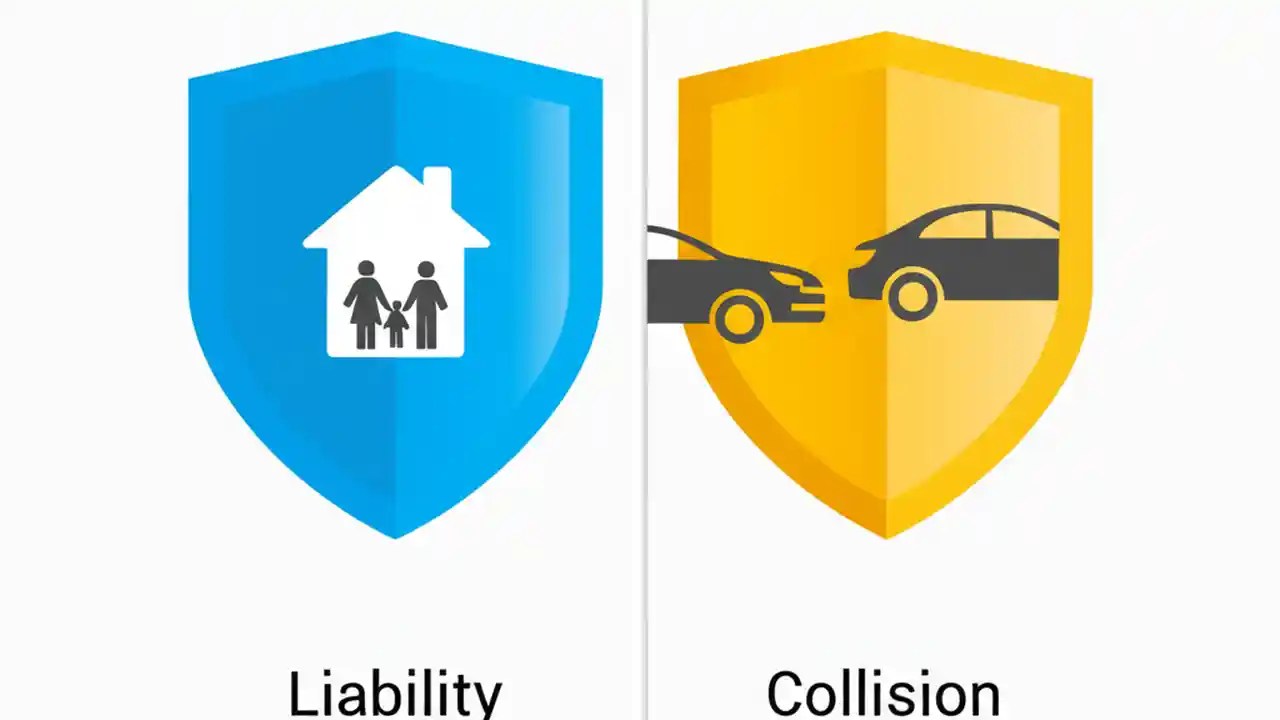 Liability

Collision