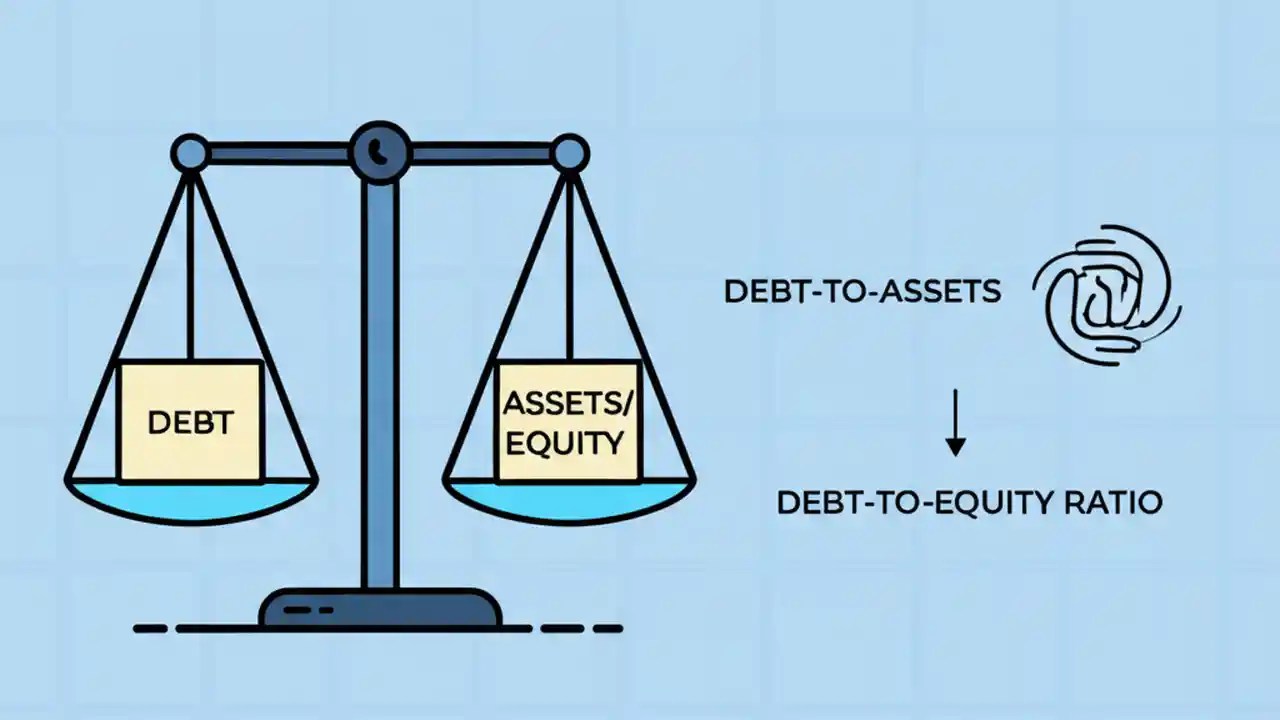 DEBT

ASSETS/ EQUITY

DEBT-TO-ASSETS

DEBT-TO-EQUITY RATIO