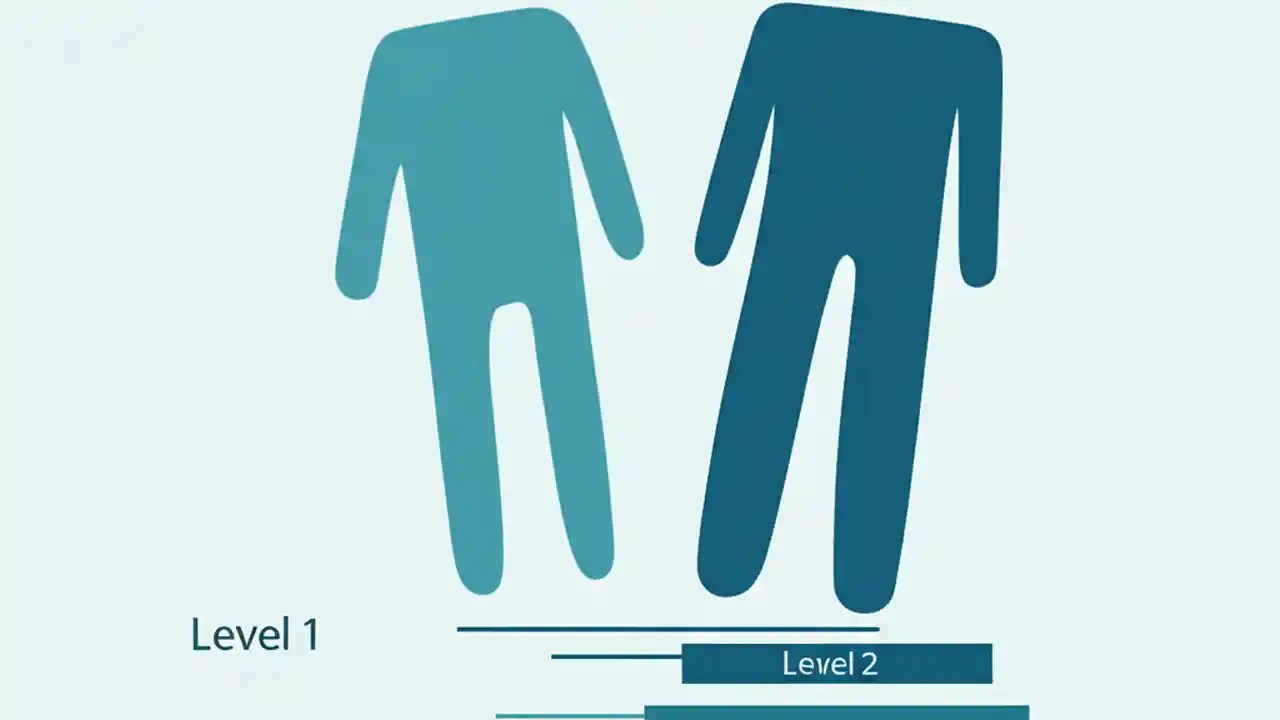 Level 1

Level 2